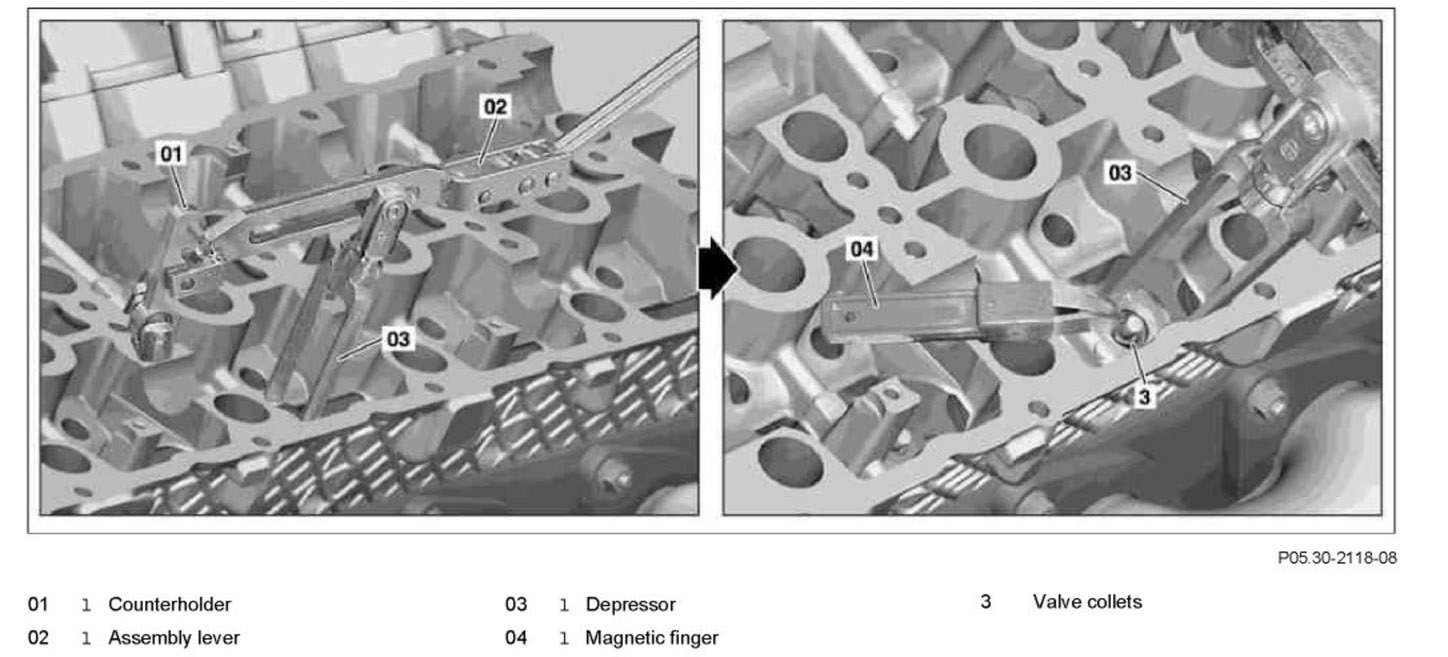 01
02
03
04
03
3

P05.30-2118-08

01 1 Counterholder
02 1 Assembly lever

03 1 Depressor
04 1 Magnetic finger

3 Valve collets