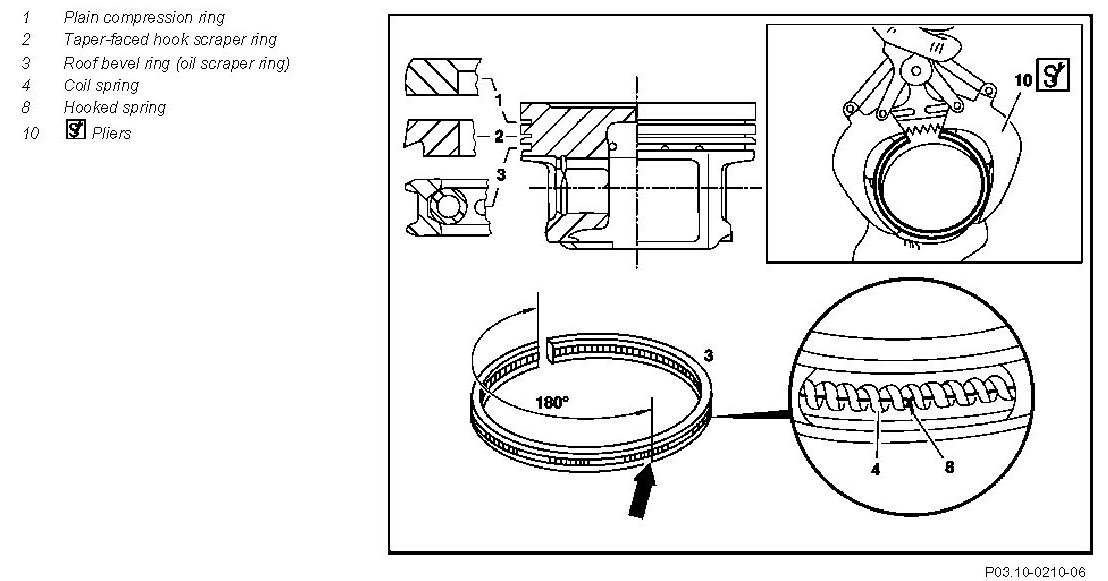 1 Plain compression ring
2 Taper-faced hook scraper ring
3 Roof bevel ring (oil scraper ring)
4 Coil spring
8 Hooked spring
10 Pliers

1
2
3
10
3
180°
4
8

P03.10-0210-06