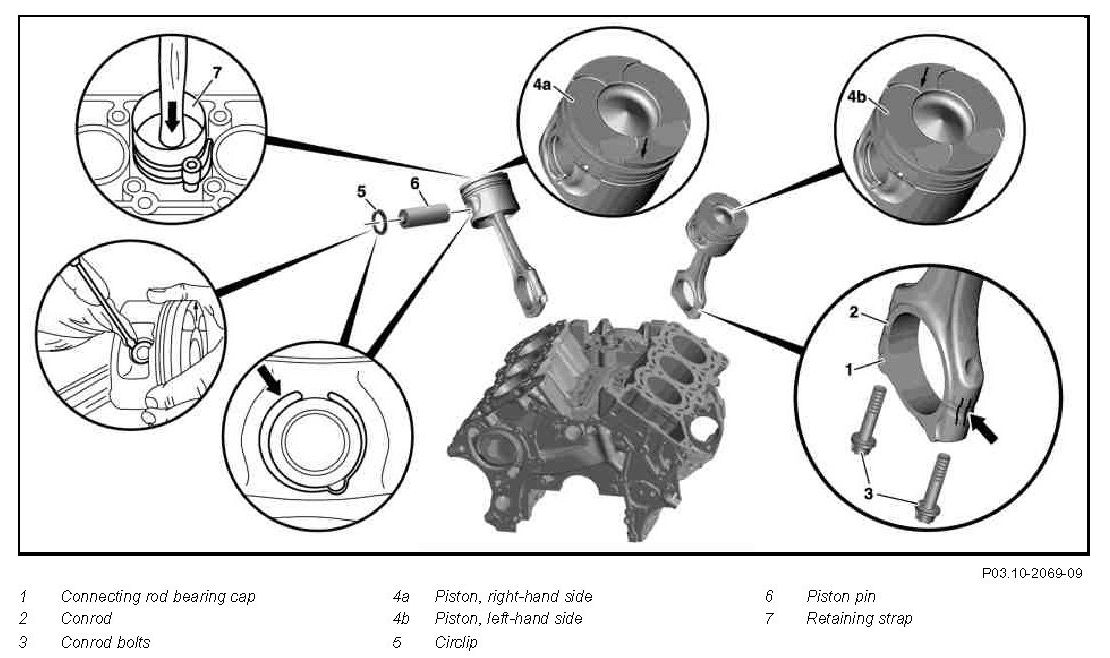 7

4a

4b

5

6

2

1

3

P03.10-2069-09

1 Connecting rod bearing cap
2 Conrod
3 Conrod bolts

4a Piston, right-hand side
4b Piston, left-hand side
5 Circlip

6 Piston pin
7 Retaining strap