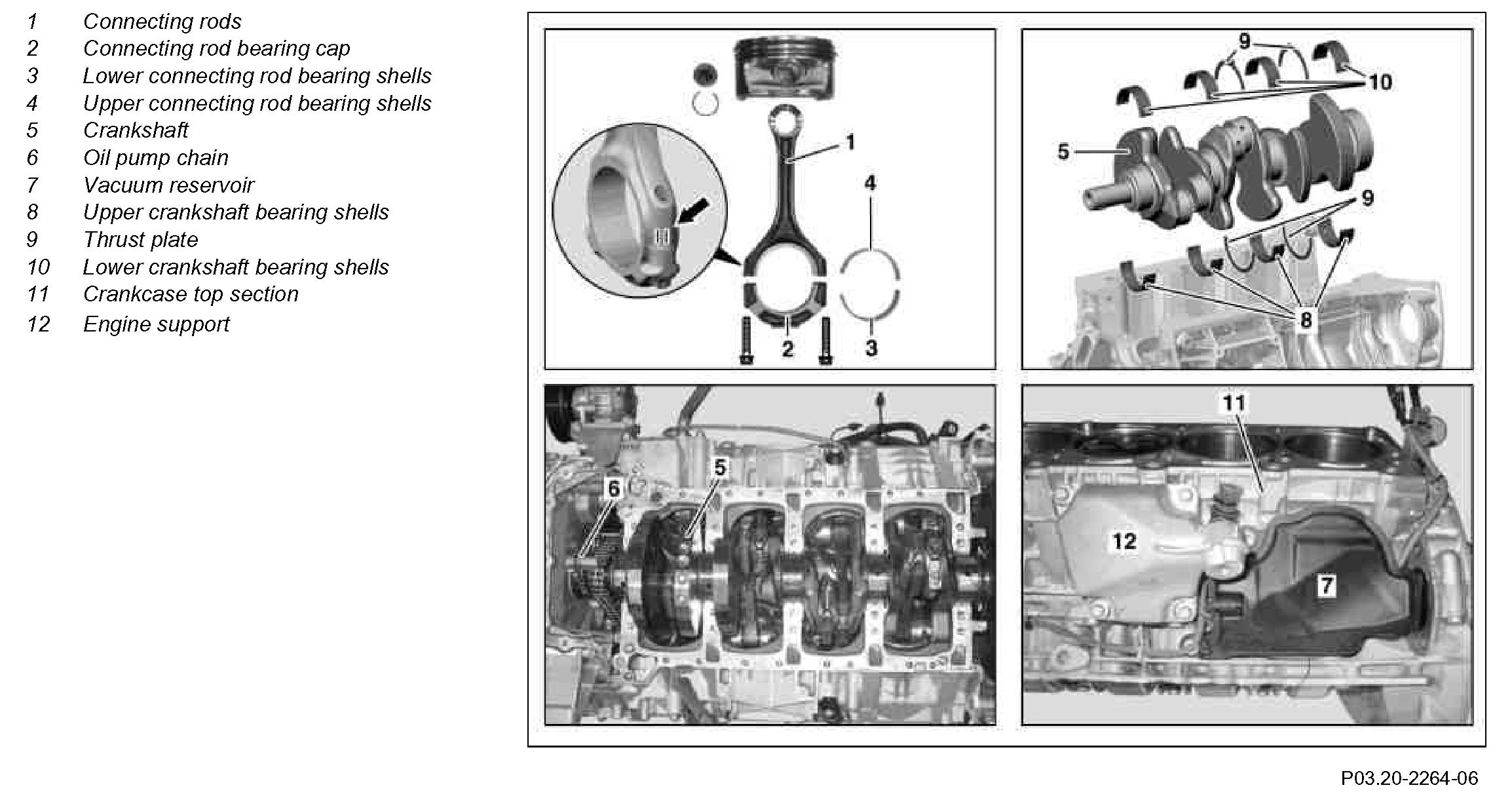 1 Connecting rods
2 Connecting rod bearing cap
3 Lower connecting rod bearing shells
4 Upper connecting rod bearing shells
5 Crankshaft
6 Oil pump chain
7 Vacuum reservoir
8 Upper crankshaft bearing shells
9 Thrust plate
10 Lower crankshaft bearing shells
11 Crankcase top section
12 Engine support

1
4
2
3

9
10
5
9
8

6
5

11
12
7

P03.20-2264-06