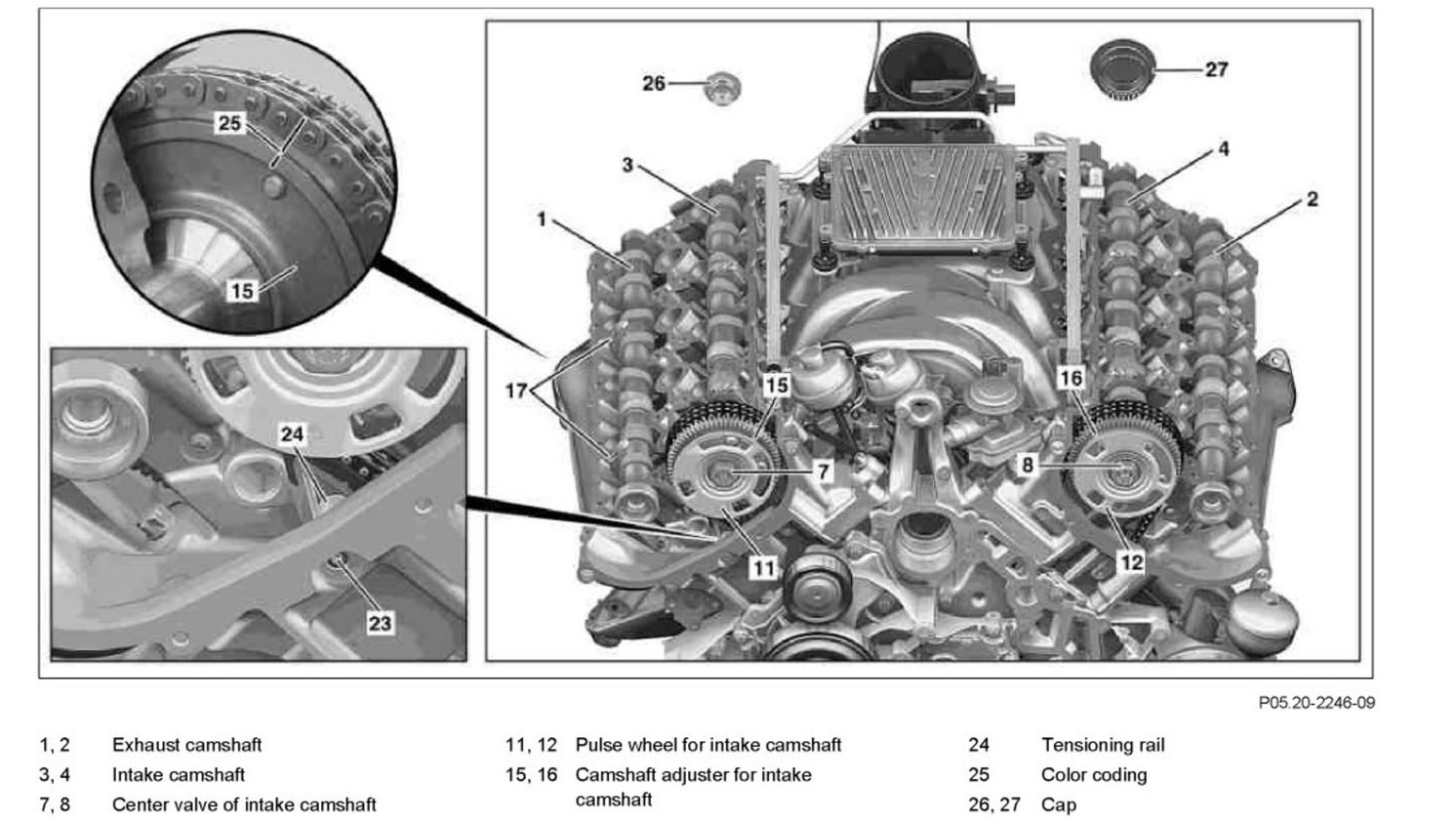 25

15

24

23

26

27

3

4

1

2

17

15

16

7

8

11

12

P05.20-2246-09

1, 2 Exhaust camshaft
3, 4 Intake camshaft
7, 8 Center valve of intake camshaft

11, 12 Pulse wheel for intake camshaft
15, 16 Camshaft adjuster for intake camshaft

24 Tensioning rail
25 Color coding
26, 27 Cap