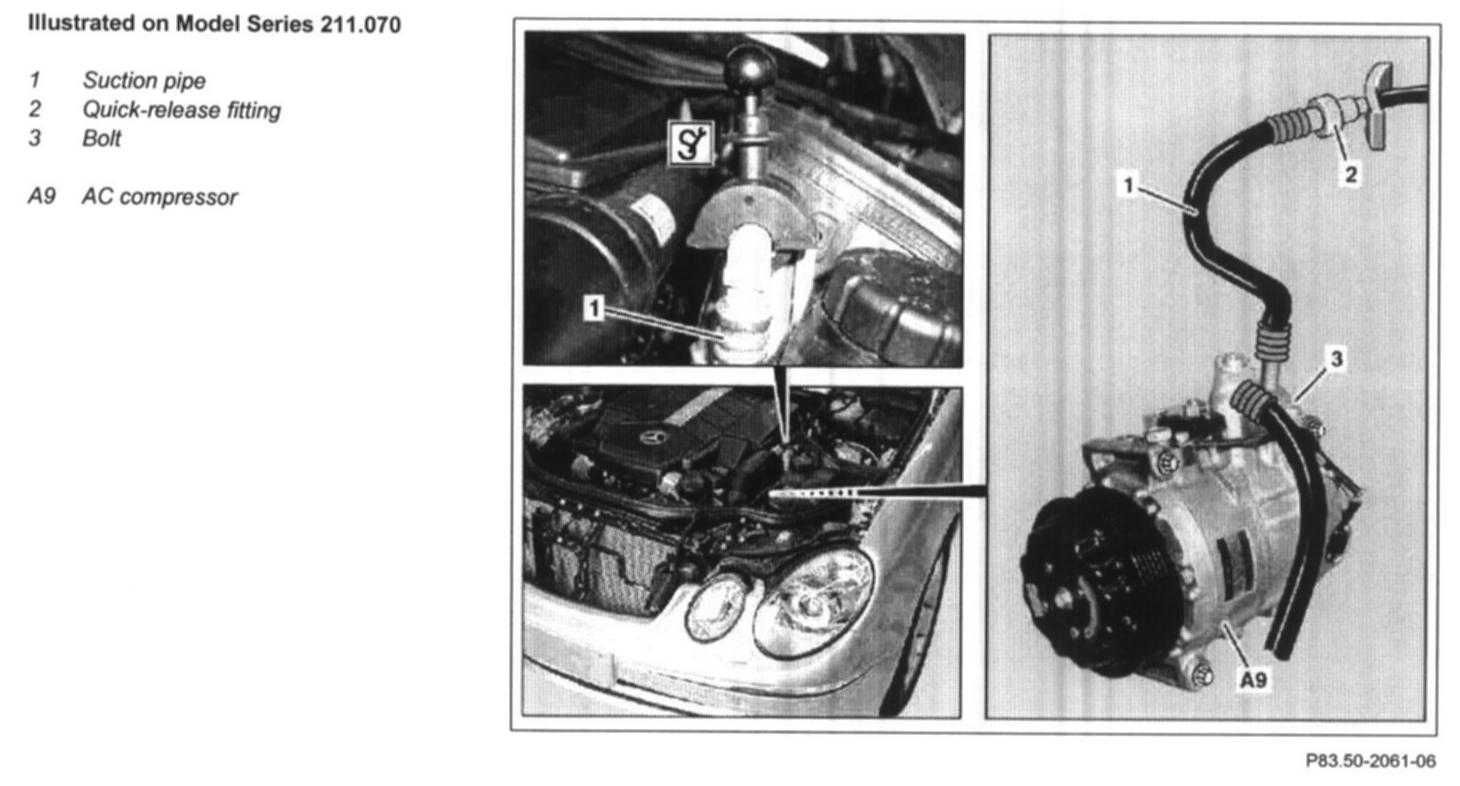 Illustrated on Model Series 211.070

1 Suction pipe
2 Quick-release fitting
3 Bolt

A9 AC compressor

1

1

2

3

A9

P83.50-2061-06