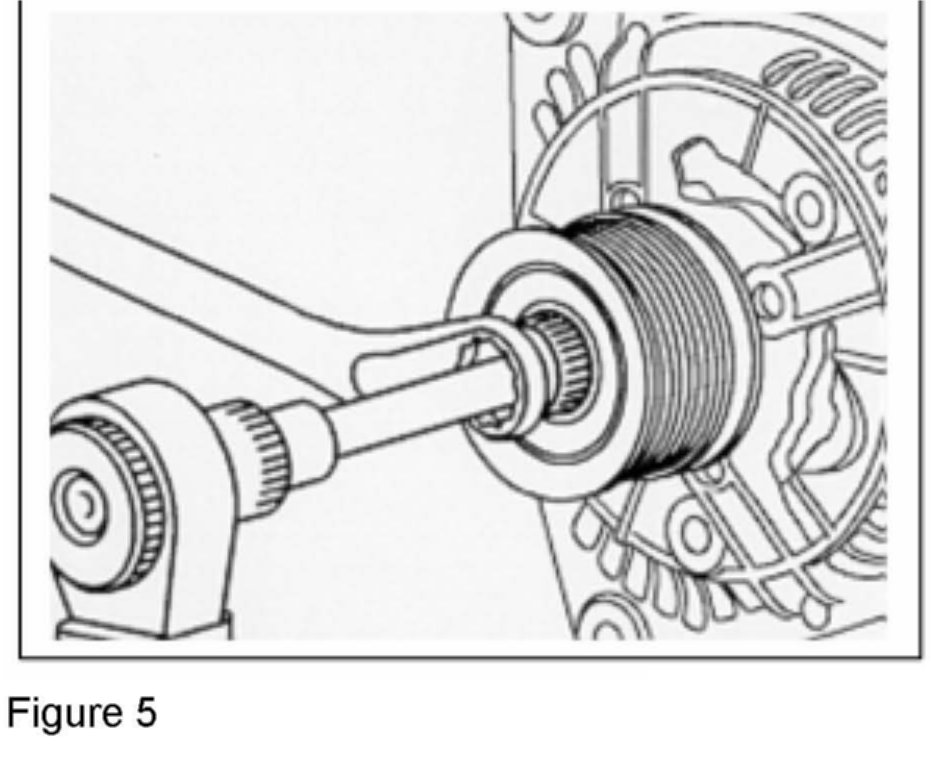 Figure 5