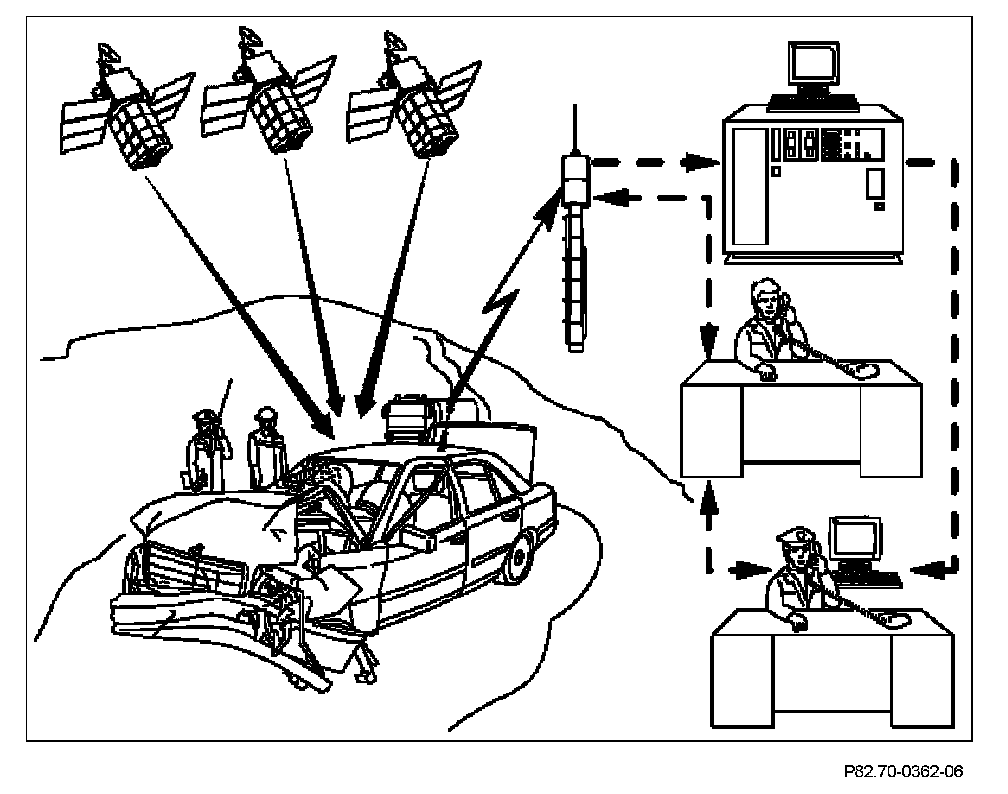 P82.70-0362-06