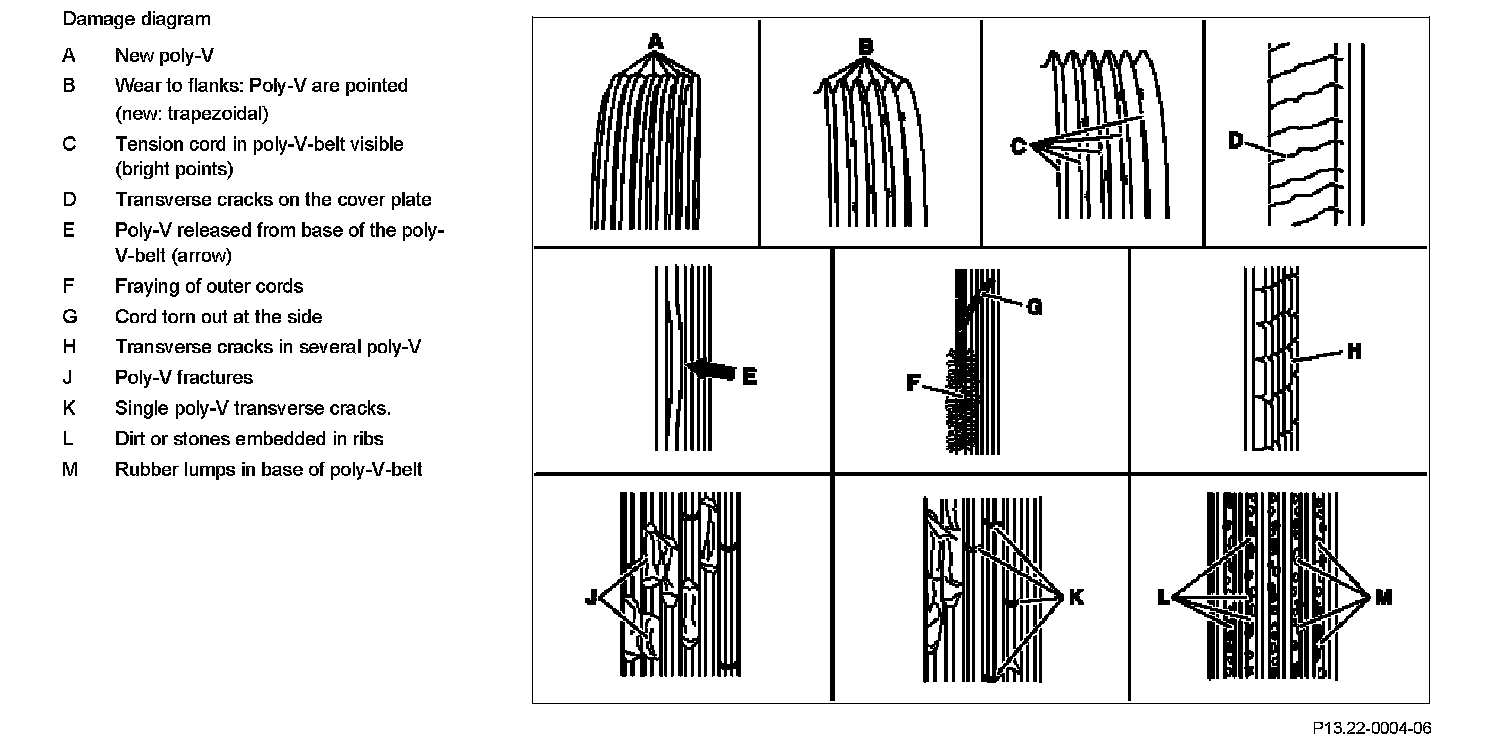 Damage diagram

A New poly-V

B Wear to flanks: Poly-V are pointed (new: trapezoidal)

C Tension cord in poly-V-belt visible (bright points)

D Transverse cracks on the cover plate

E Poly-V released from base of the poly-V-belt (arrow)

F Fraying of outer cords

G Cord torn out at the side

H Transverse cracks in several poly-V

J Poly-V fractures

K Single poly-V transverse cracks.

L Dirt or stones embedded in ribs

M Rubber lumps in base of poly-V-belt

A
B
C
D
E
G
F
H
J
K
L
M

P13.22-0004-06