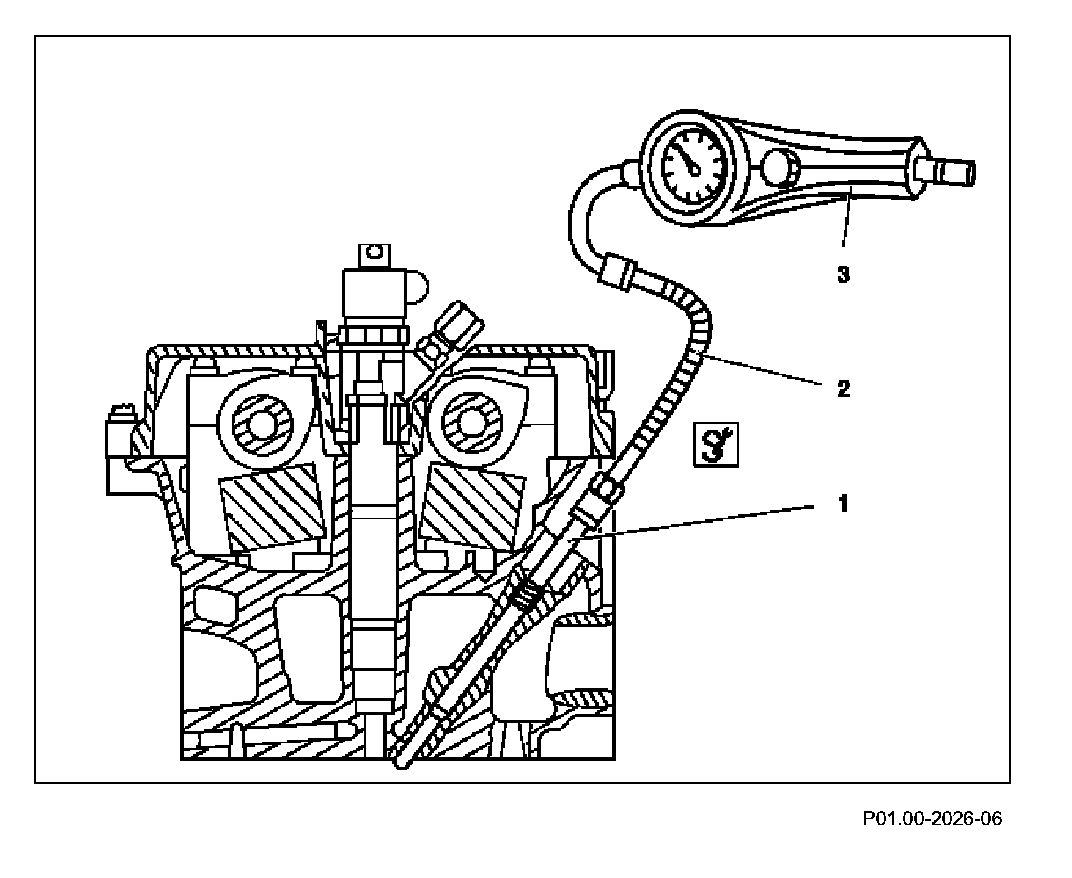 3

2

1

P01.00-2026-06