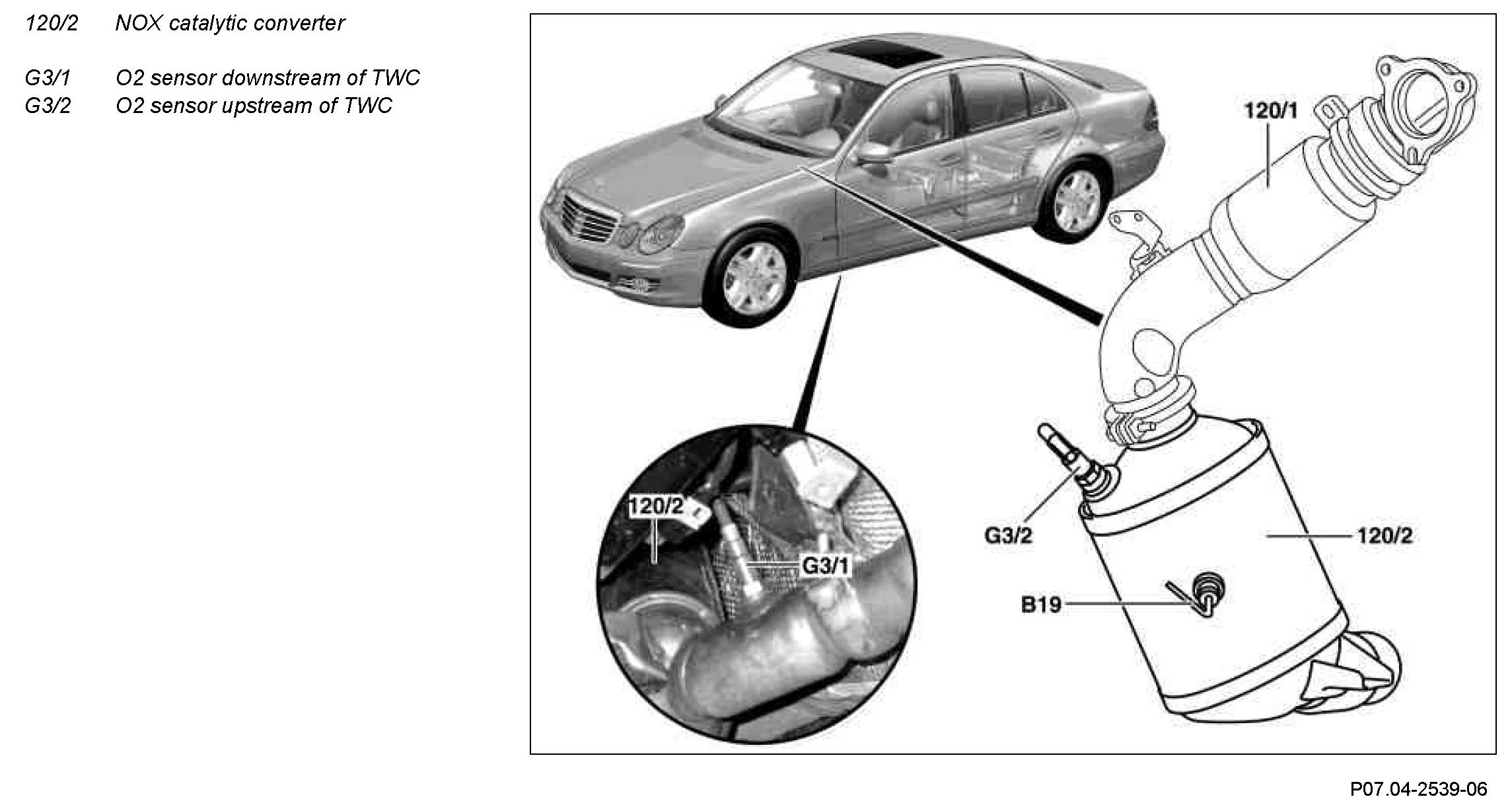 120/2 NOX catalytic converter

G3/1 O2 sensor downstream of TWC
G3/2 O2 sensor upstream of TWC

120/1

120/2

G3/1

G3/2

120/2

B19

P07.04-2539-06