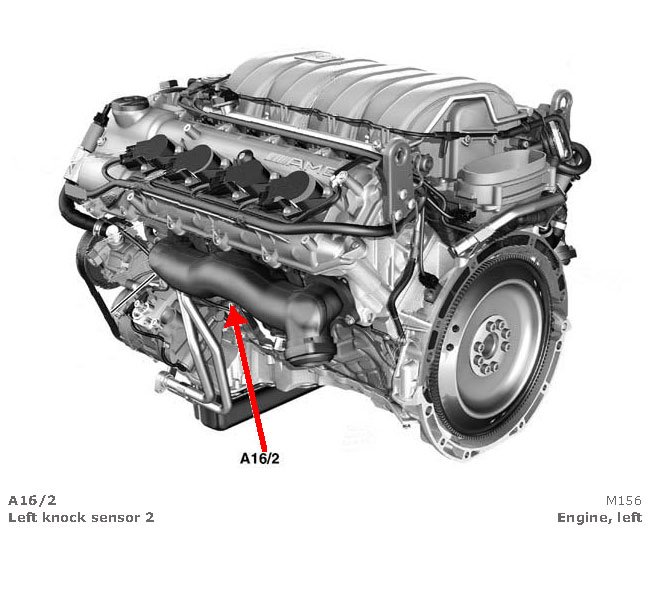 AMG

A16/2

A16/2
Left knock sensor 2

M156
Engine, left