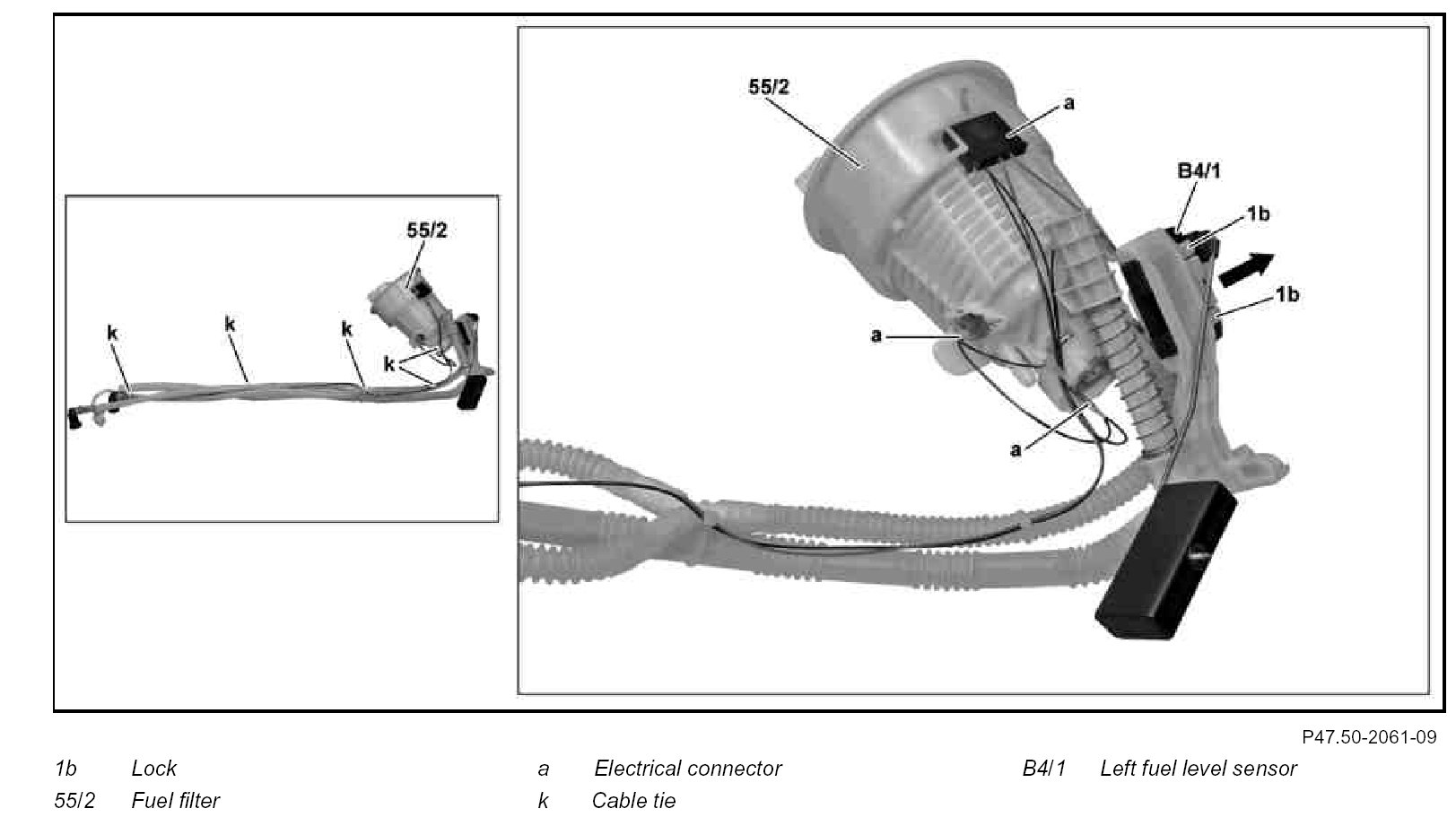 55/2

k
k
k
k

55/2
a
B4/1
1b
1b
a
a

P47.50-2061-09

1b Lock
55/2 Fuel filter

a Electrical connector
k Cable tie

B4/1 Left fuel level sensor