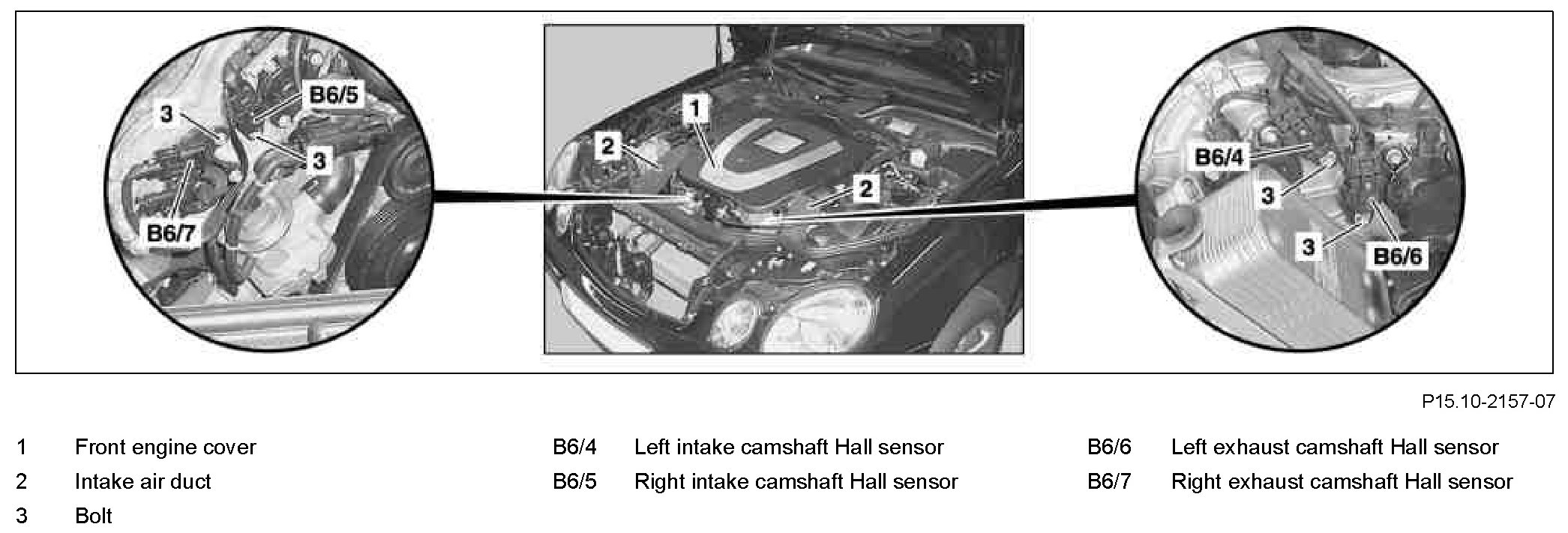 3
B6/5
3
B6/7
1
2
2
B6/4
3
3
B6/6

P15.10-2157-07

1 Front engine cover
2 Intake air duct
3 Bolt

B6/4 Left intake camshaft Hall sensor
B6/5 Right intake camshaft Hall sensor

B6/6 Left exhaust camshaft Hall sensor
B6/7 Right exhaust camshaft Hall sensor