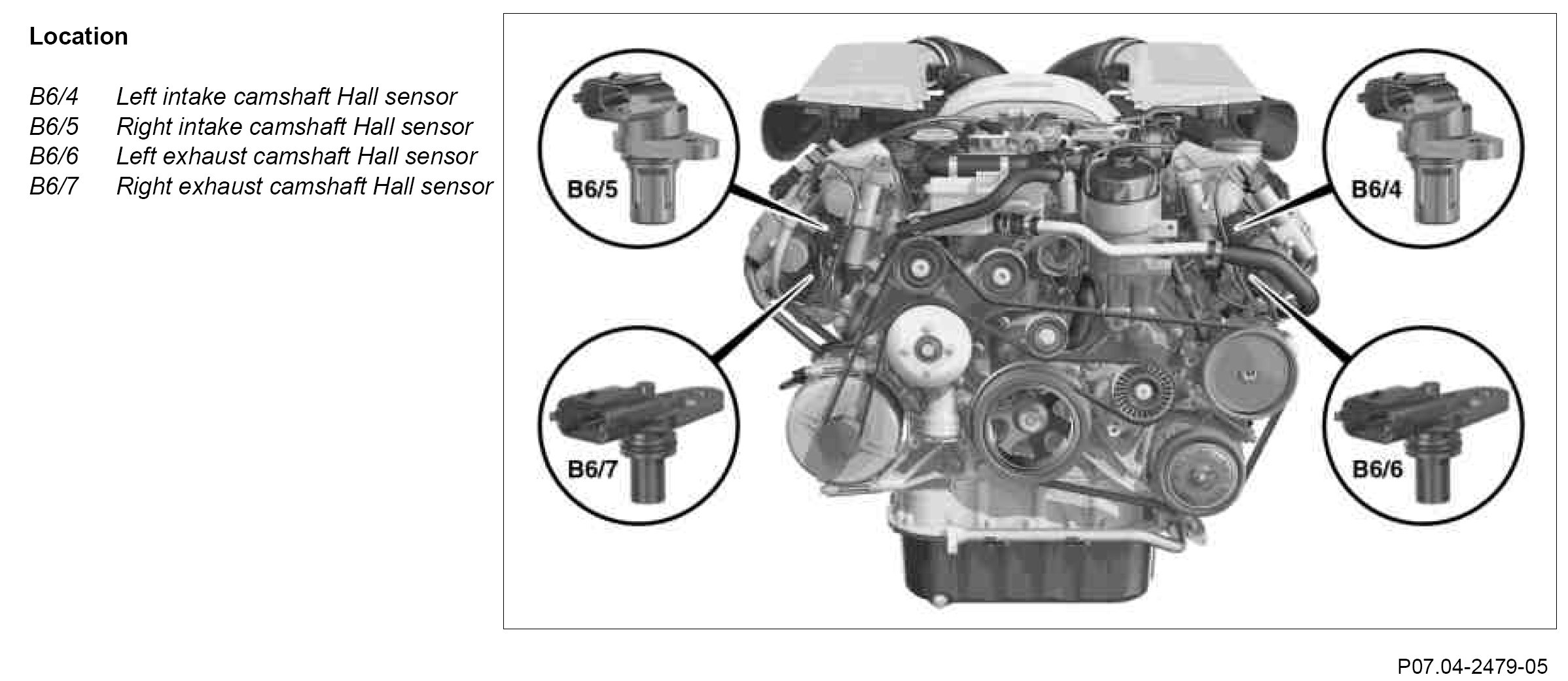 Location

B6/4 Left intake camshaft Hall sensor
B6/5 Right intake camshaft Hall sensor
B6/6 Left exhaust camshaft Hall sensor
B6/7 Right exhaust camshaft Hall sensor

B6/5

B6/4

B6/7

B6/6

P07.04-2479-05