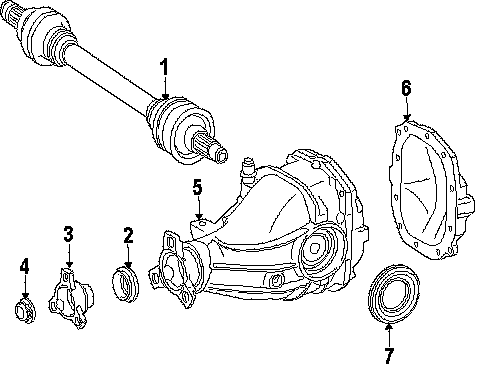 1
6
5
3
2
4
7