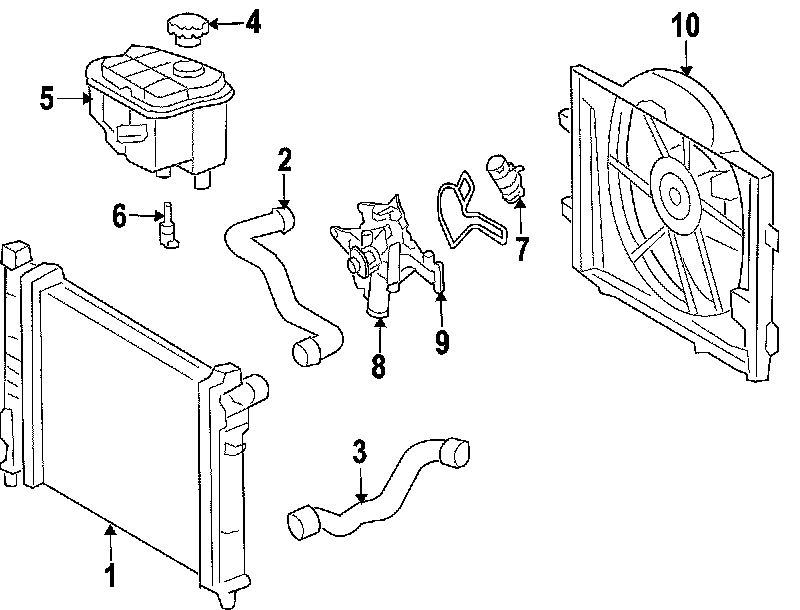 4
10
5
2
6
7
9
8
3
1