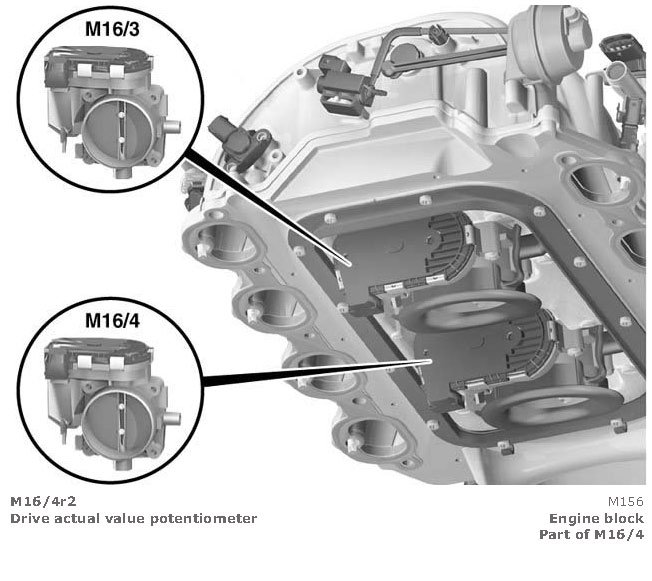 M16/3

M16/4

M16/4r2
Drive actual value potentiometer

M156
Engine block
Part of M16/4