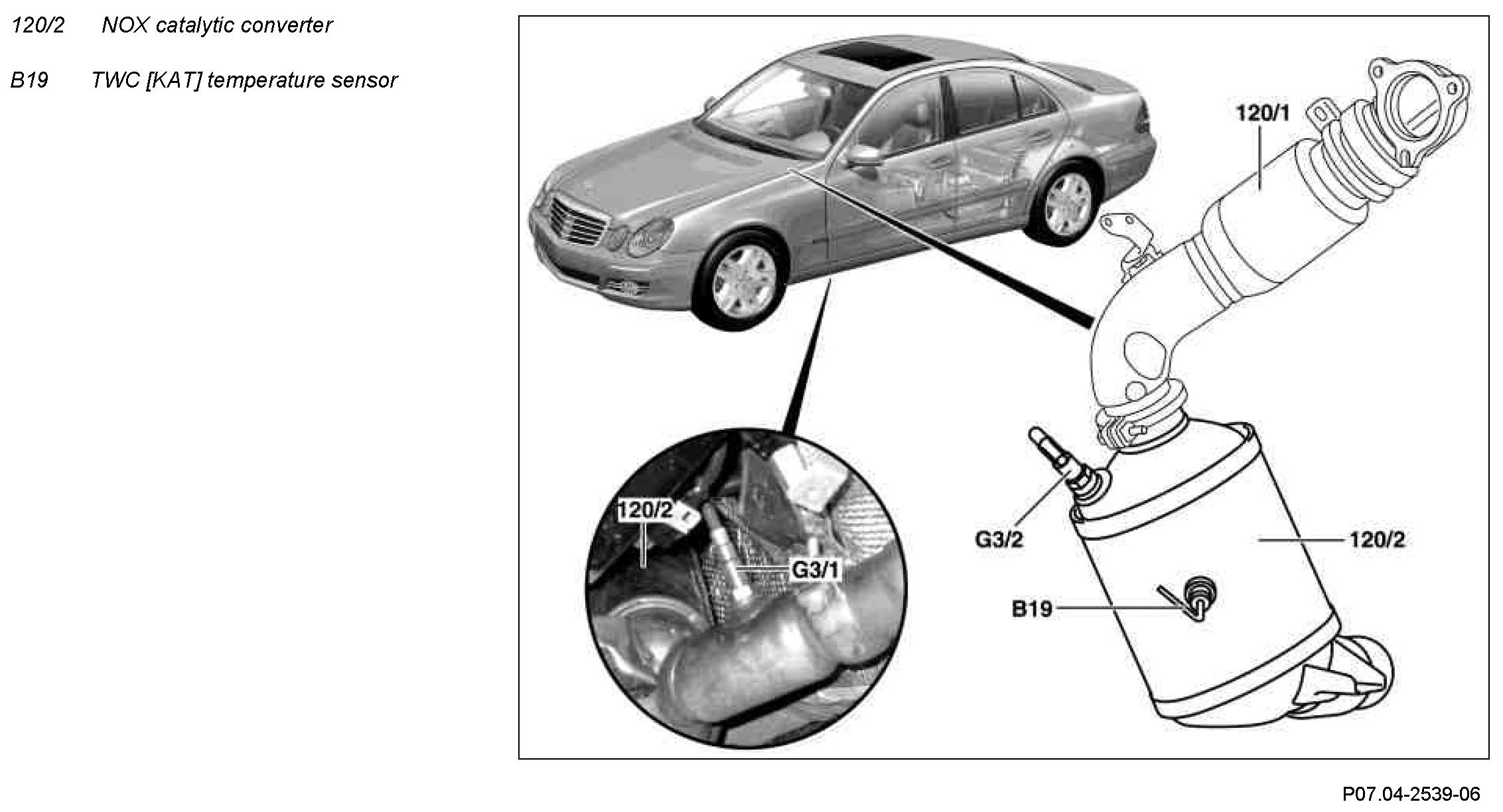 120/2 NOX catalytic converter

B19 TWC [KAT] temperature sensor

120/1

120/2

G3/1

G3/2

120/2

B19

P07.04-2539-06