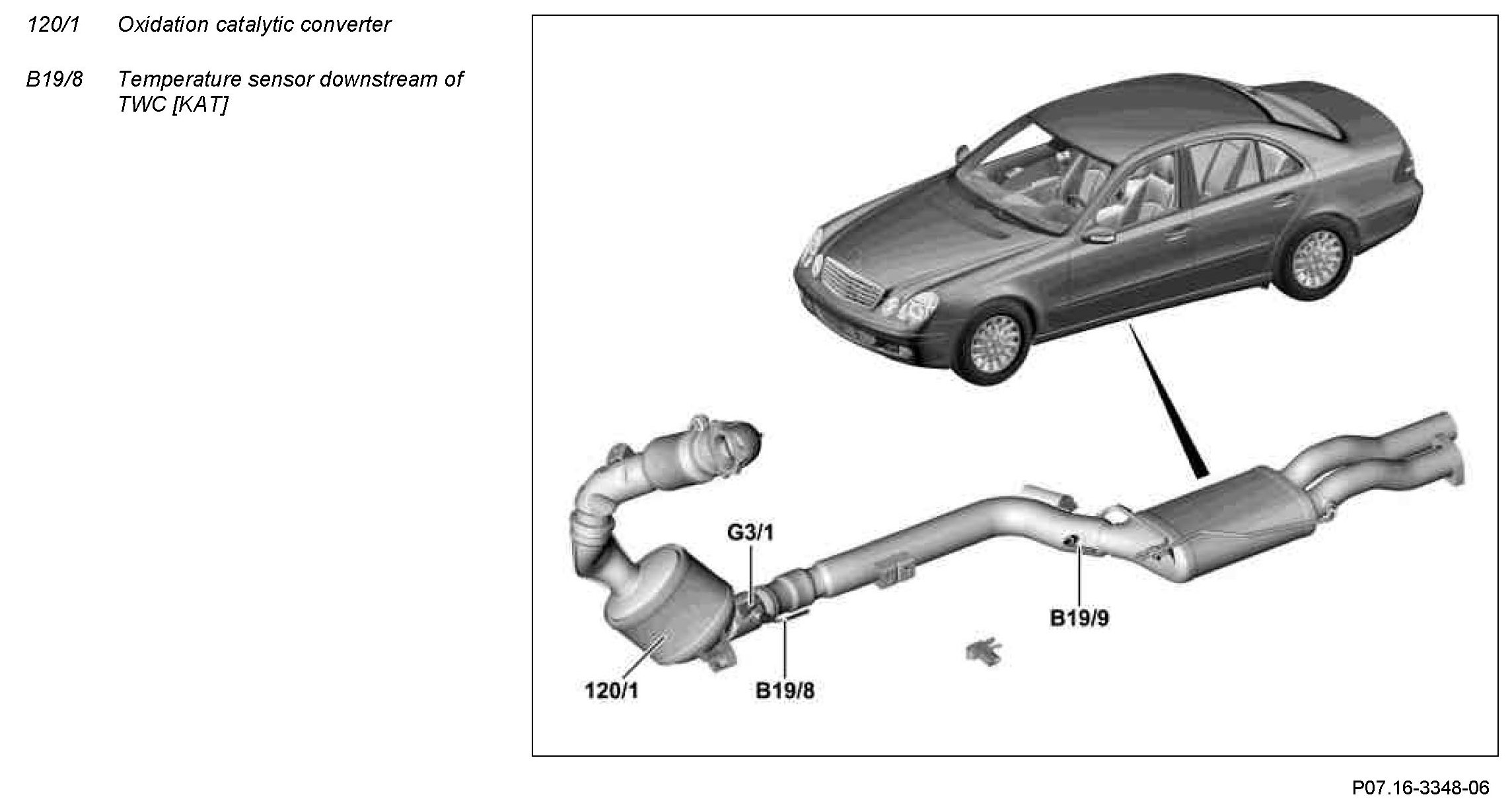 120/1 Oxidation catalytic converter

B19/8 Temperature sensor downstream of TWC [KAT]

G3/1

B19/9

120/1

B19/8

P07.16-3348-06