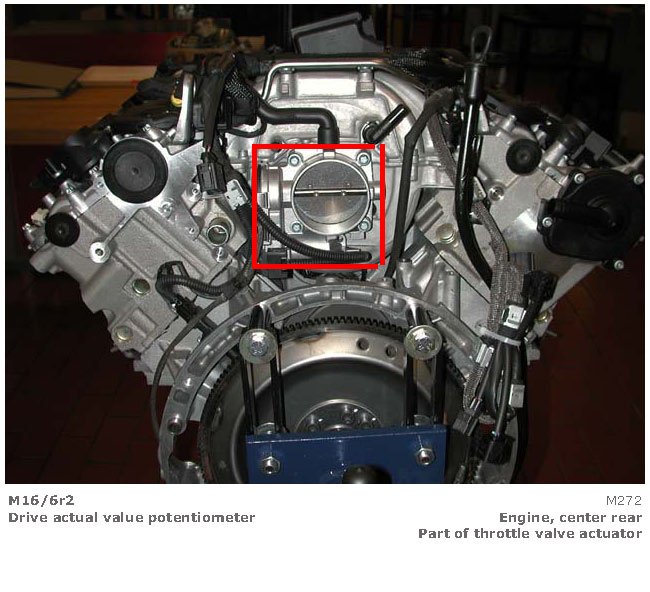 M16/6r2
Drive actual value potentiometer

M272
Engine, center rear
Part of throttle valve actuator