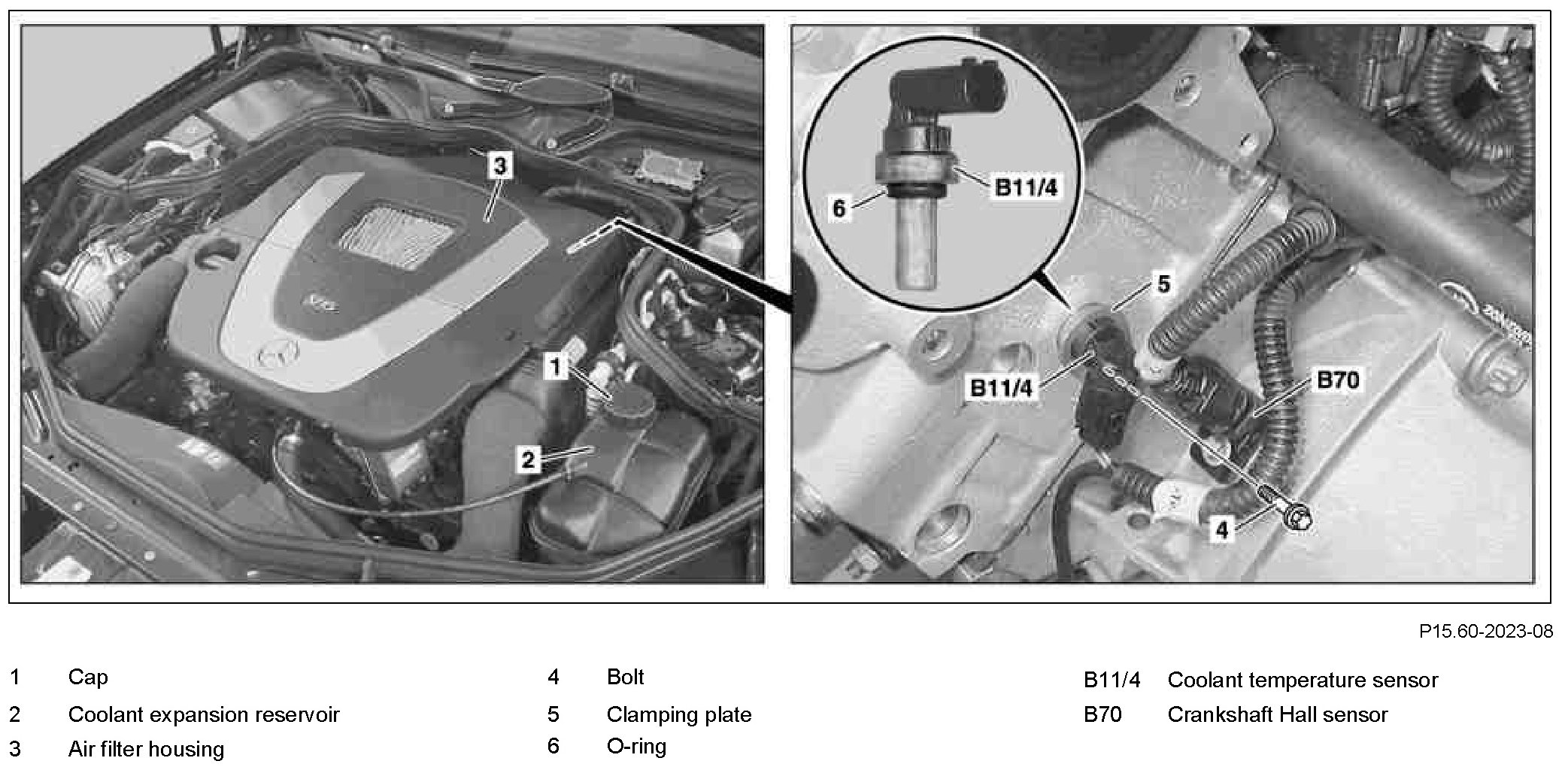 3

1

2

6

B11/4

5

B11/4

B70

4

P15.60-2023-08

1 Cap
2 Coolant expansion reservoir
3 Air filter housing

4 Bolt
5 Clamping plate
6 O-ring

B11/4 Coolant temperature sensor
B70 Crankshaft Hall sensor