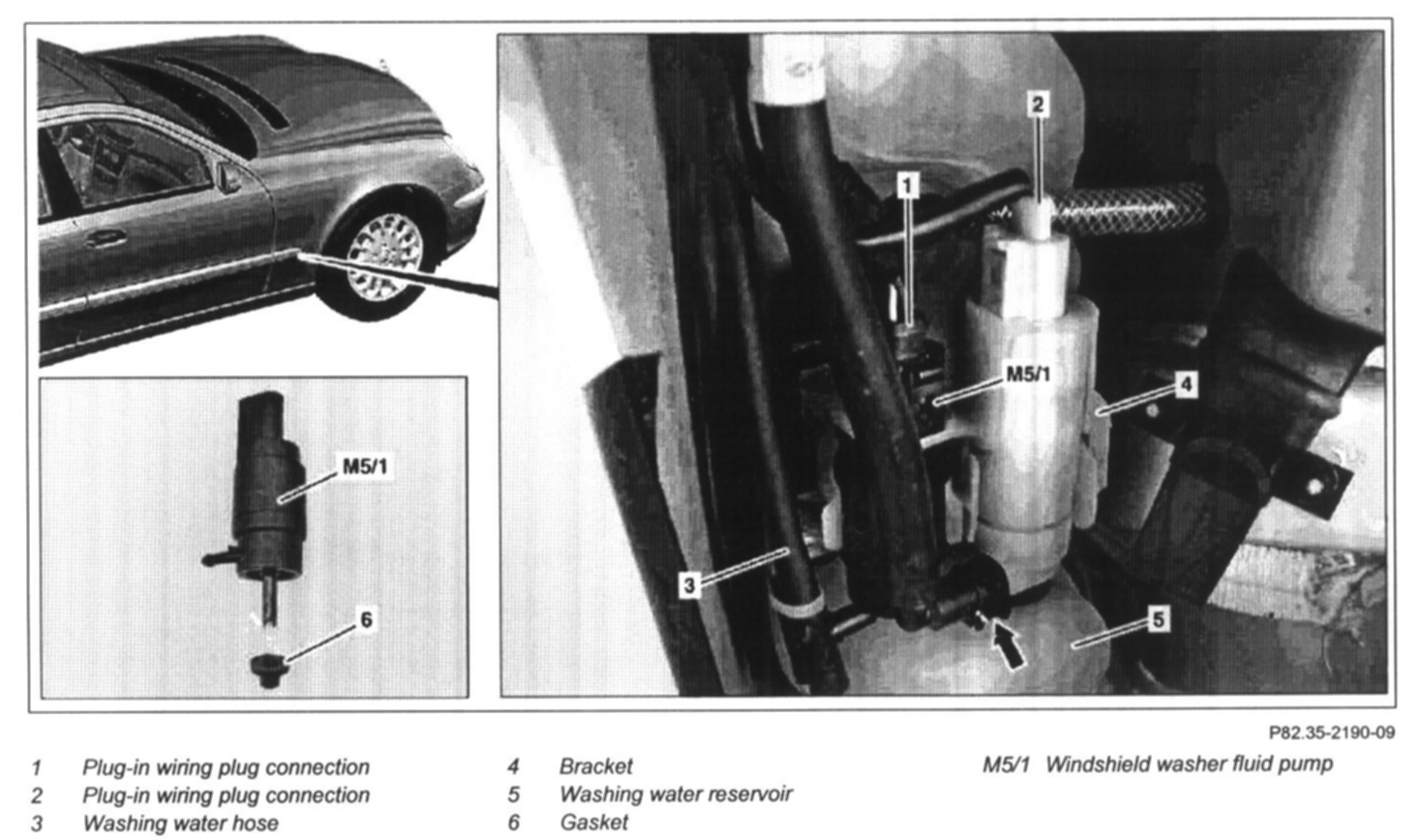 M5/1

6

2

1

M5/1

4

3

5

P82.35-2190-09

1 Plug-in wiring plug connection
2 Plug-in wiring plug connection
3 Washing water hose

4 Bracket
5 Washing water reservoir
6 Gasket

M5/1 Windshield washer fluid pump