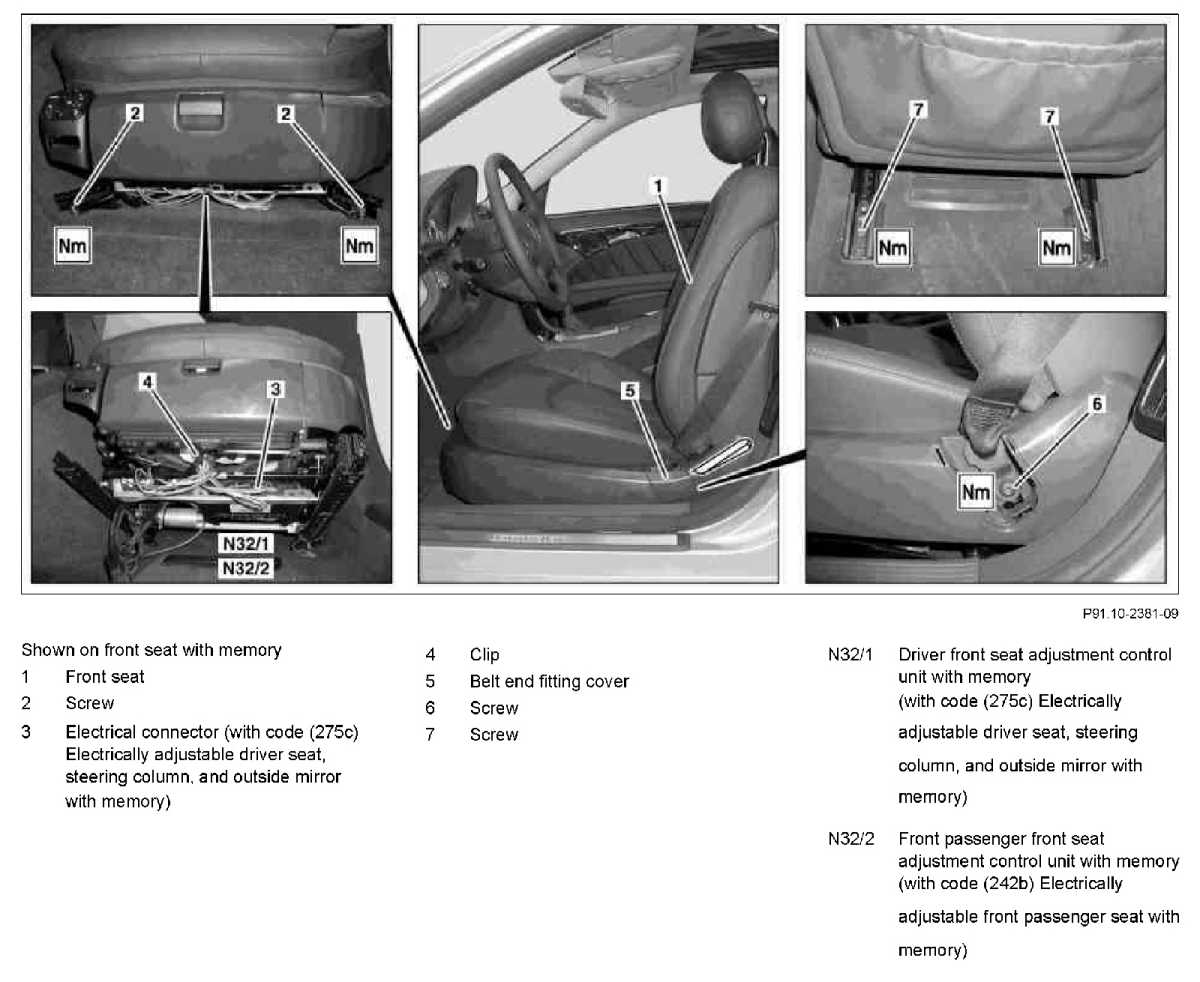 2
2
Nm
Nm
4
3
N32/1
N32/2
1
5
7
7
Nm
Nm
6
Nm

P91.10-2381-09

Shown on front seat with memory
1 Front seat
2 Screw
3 Electrical connector (with code (275c) Electrically adjustable driver seat, steering column, and outside mirror with memory)

4 Clip
5 Belt end fitting cover
6 Screw
7 Screw

N32/1 Driver front seat adjustment control unit with memory (with code (275c) Electrically adjustable driver seat, steering column, and outside mirror with memory)

N32/2 Front passenger front seat adjustment control unit with memory (with code (242b) Electrically adjustable front passenger seat with memory)