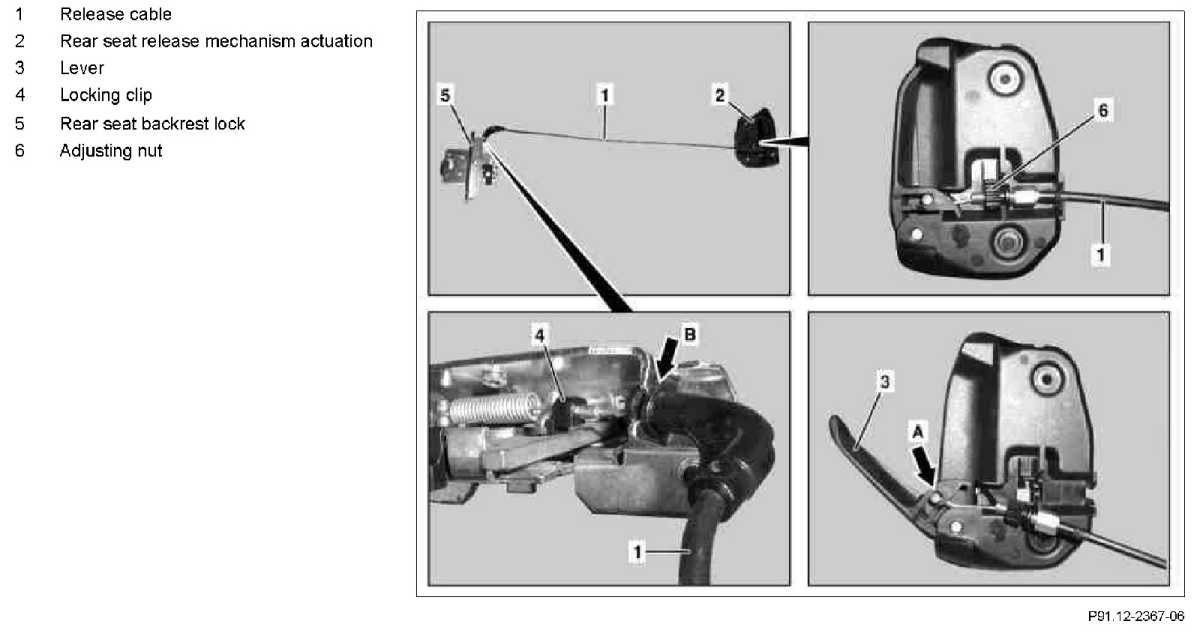 1 Release cable
2 Rear seat release mechanism actuation
3 Lever
4 Locking clip
5 Rear seat backrest lock
6 Adjusting nut

5
1
2
6
1
4
B
1
3
A

P91.12-2367-06