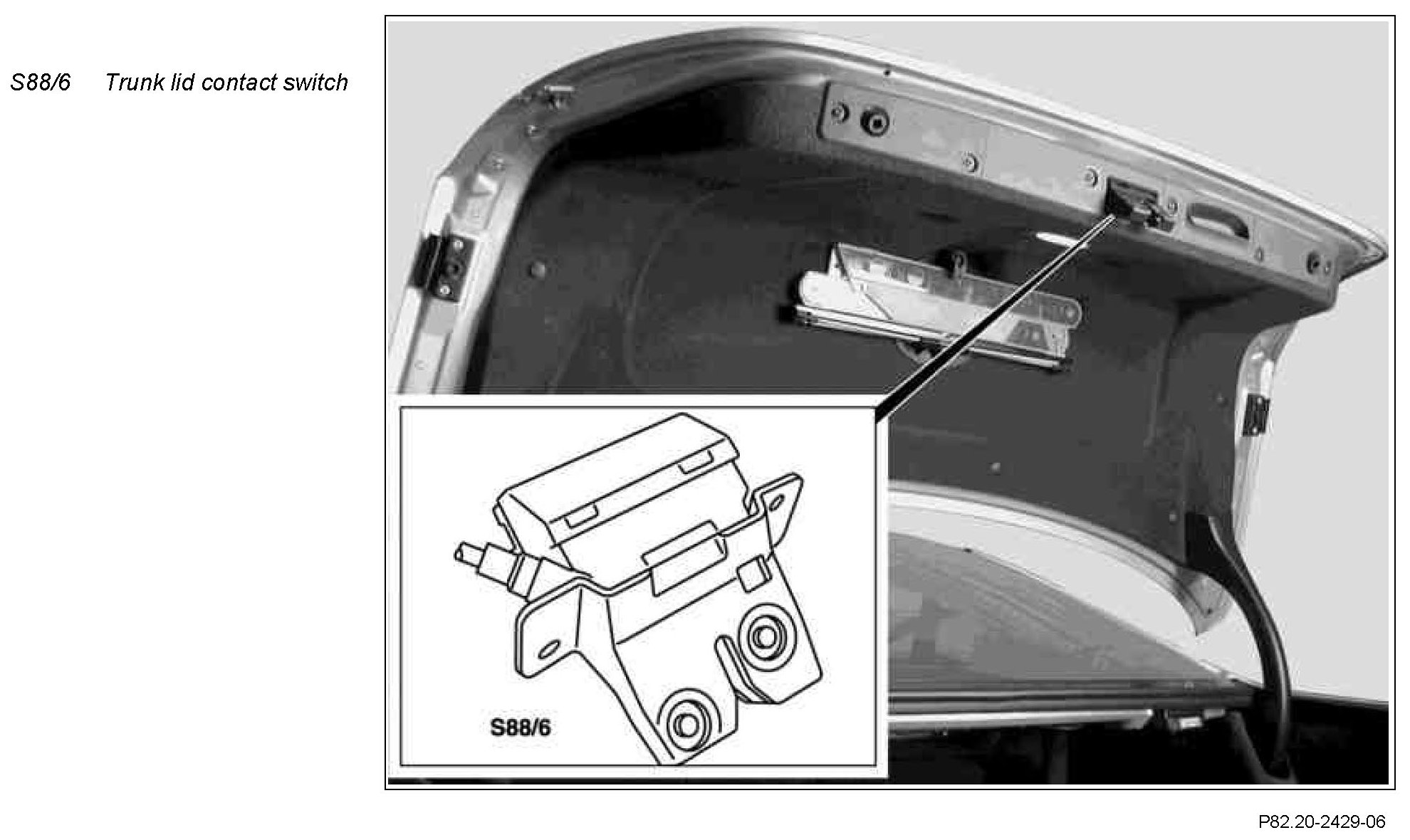 S88/6 Trunk lid contact switch

S88/6

P82.20-2429-06