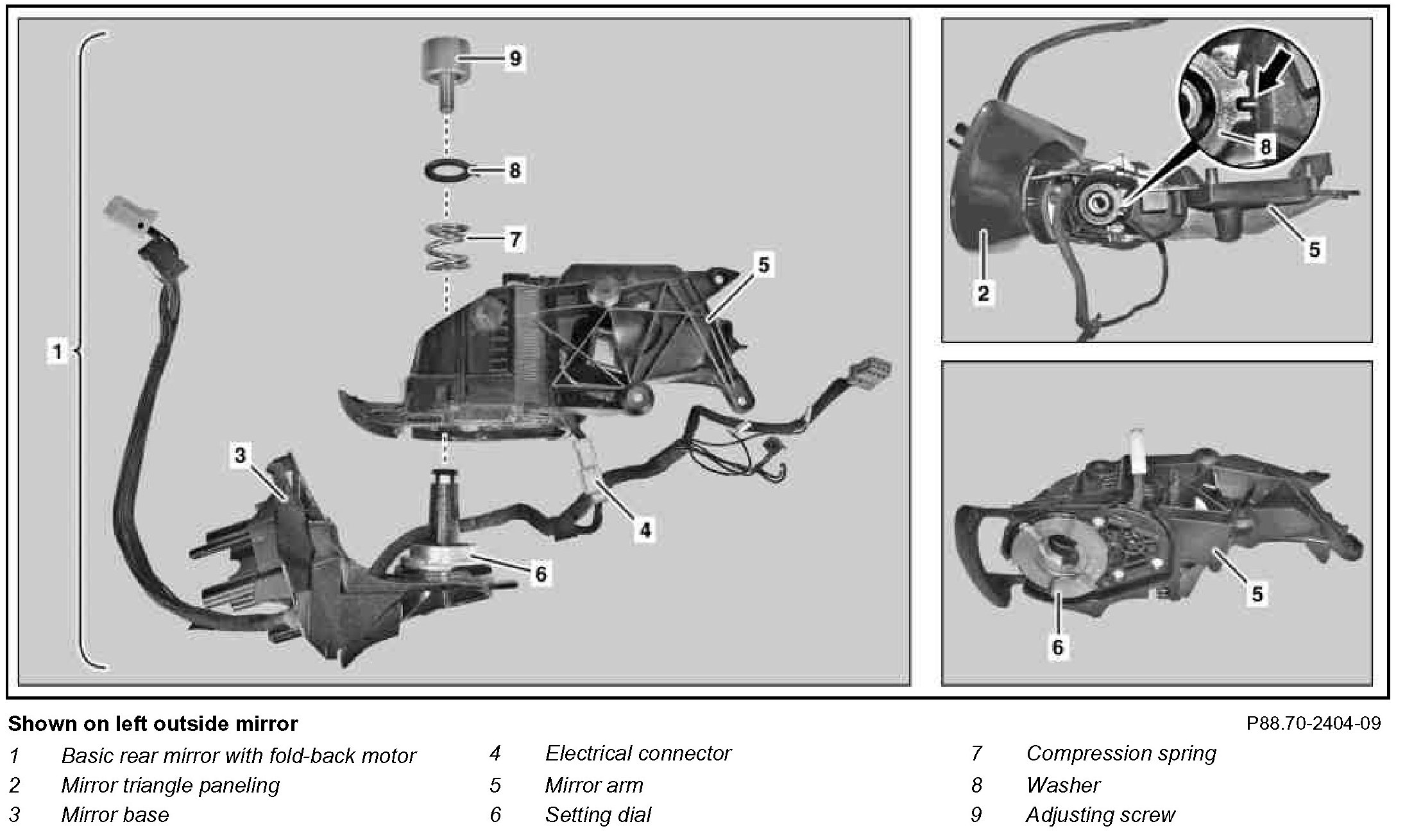 9
8
7
5
1
3
4
6
8
5
2
5
6

Shown on left outside mirror

P88.70-2404-09

1 Basic rear mirror with fold-back motor
2 Mirror triangle paneling
3 Mirror base

4 Electrical connector
5 Mirror arm
6 Setting dial

7 Compression spring
8 Washer
9 Adjusting screw