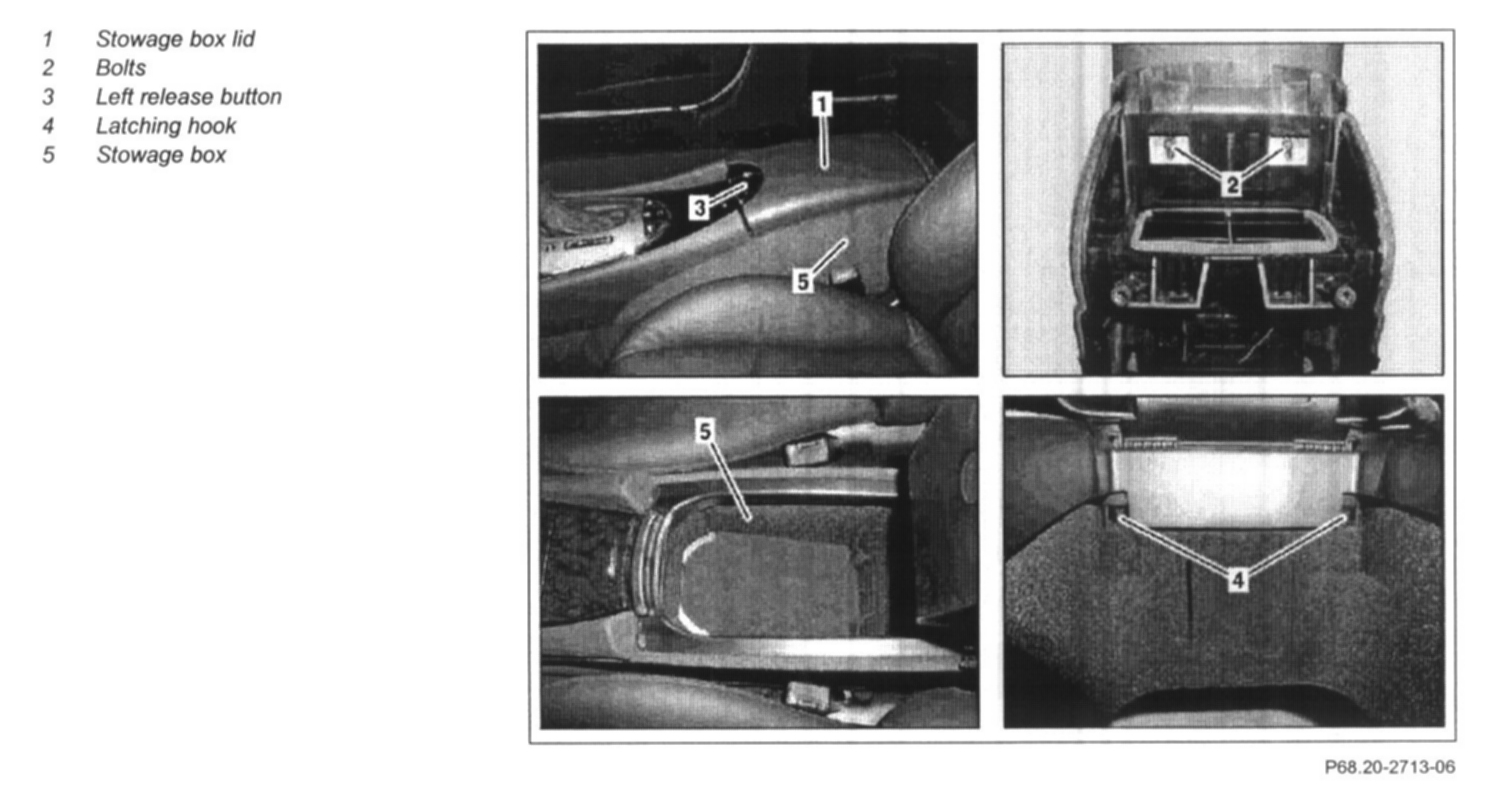 1 Stowage box lid
2 Bolts
3 Left release button
4 Latching hook
5 Stowage box

1
3
5
2
5
4

P68.20-2713-06