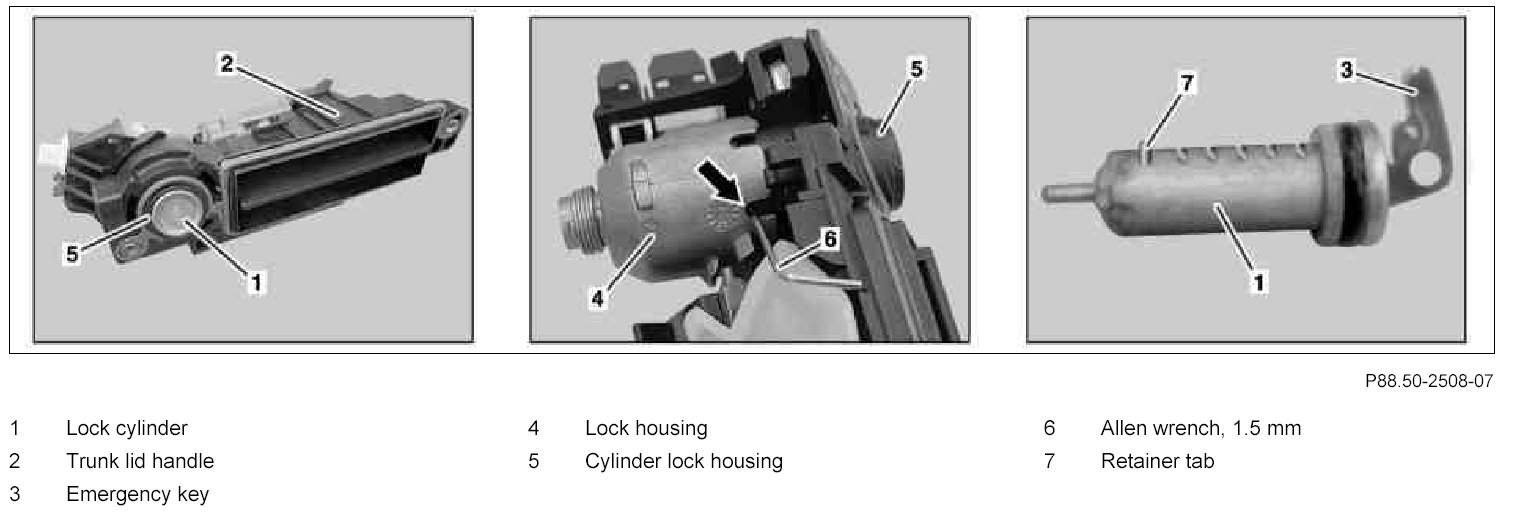 2
5
1

5
6
4

7
3
1

P88.50-2508-07

1 Lock cylinder
2 Trunk lid handle
3 Emergency key

4 Lock housing
5 Cylinder lock housing

6 Allen wrench, 1.5 mm
7 Retainer tab