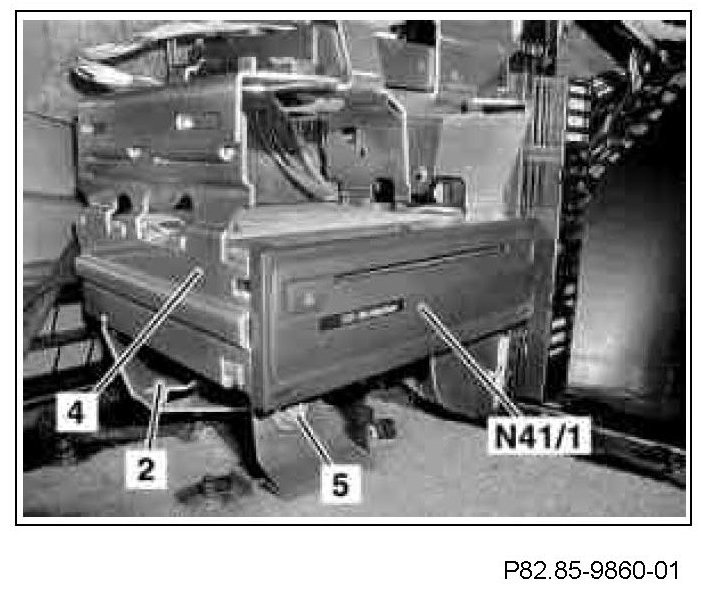 4
2
5
N41/1

P82.85-9860-01