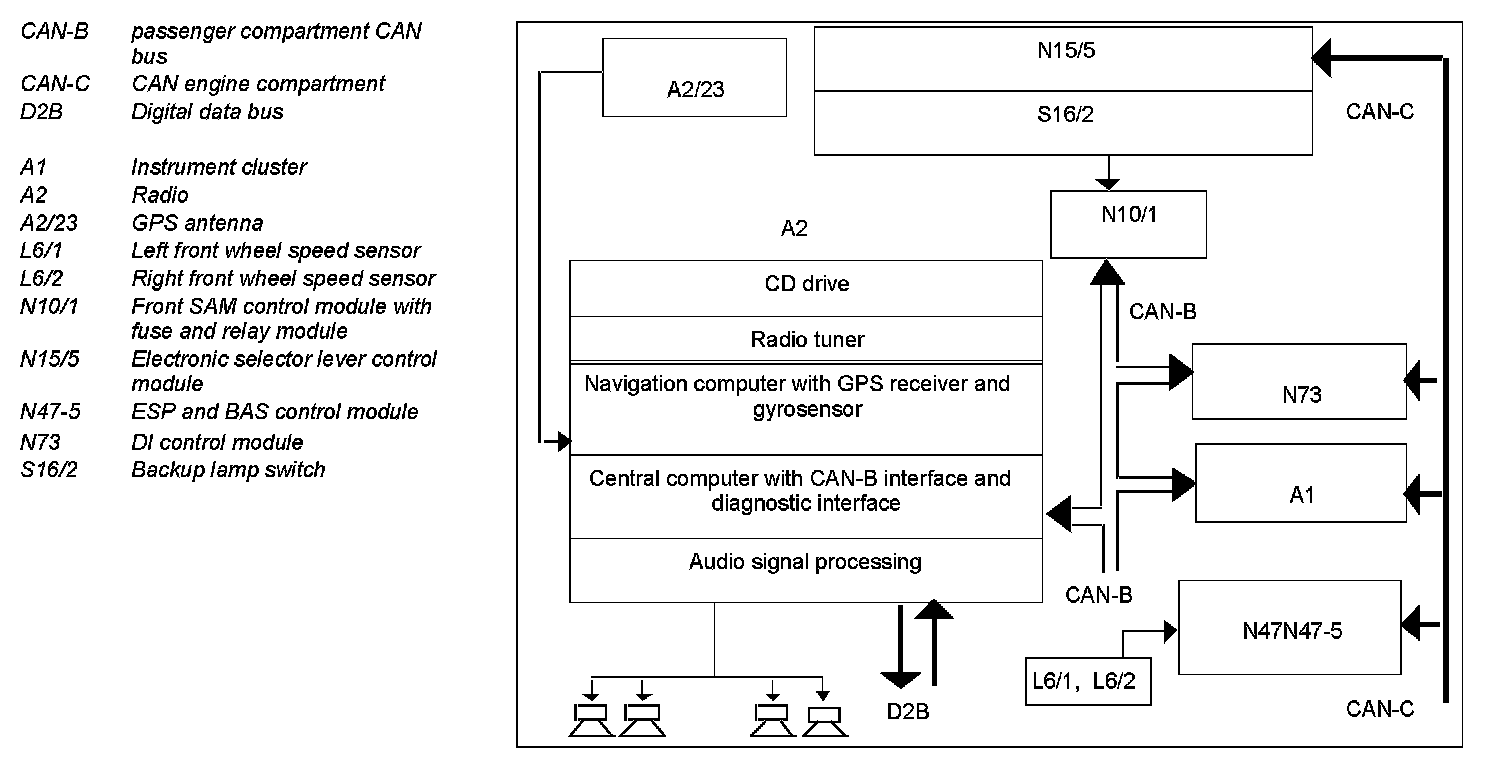 CAN-B passenger compartment CAN bus
CAN-C CAN engine compartment
D2B Digital data bus

A1 Instrument cluster
A2 Radio
A2/23 GPS antenna
L6/1 Left front wheel speed sensor
L6/2 Right front wheel speed sensor
N10/1 Front SAM control module with fuse and relay module
N15/5 Electronic selector lever control module
N47-5 ESP and BAS control module
N73 DI control module
S16/2 Backup lamp switch

A2/23

N15/5

S16/2

CAN-C

N10/1

A2

CD drive

Radio tuner

Navigation computer with GPS receiver and gyrosensor

Central computer with CAN-B interface and diagnostic interface

Audio signal processing

CAN-B

N73

A1

CAN-B

N47N47-5

L6/1, L6/2

D2B

CAN-C