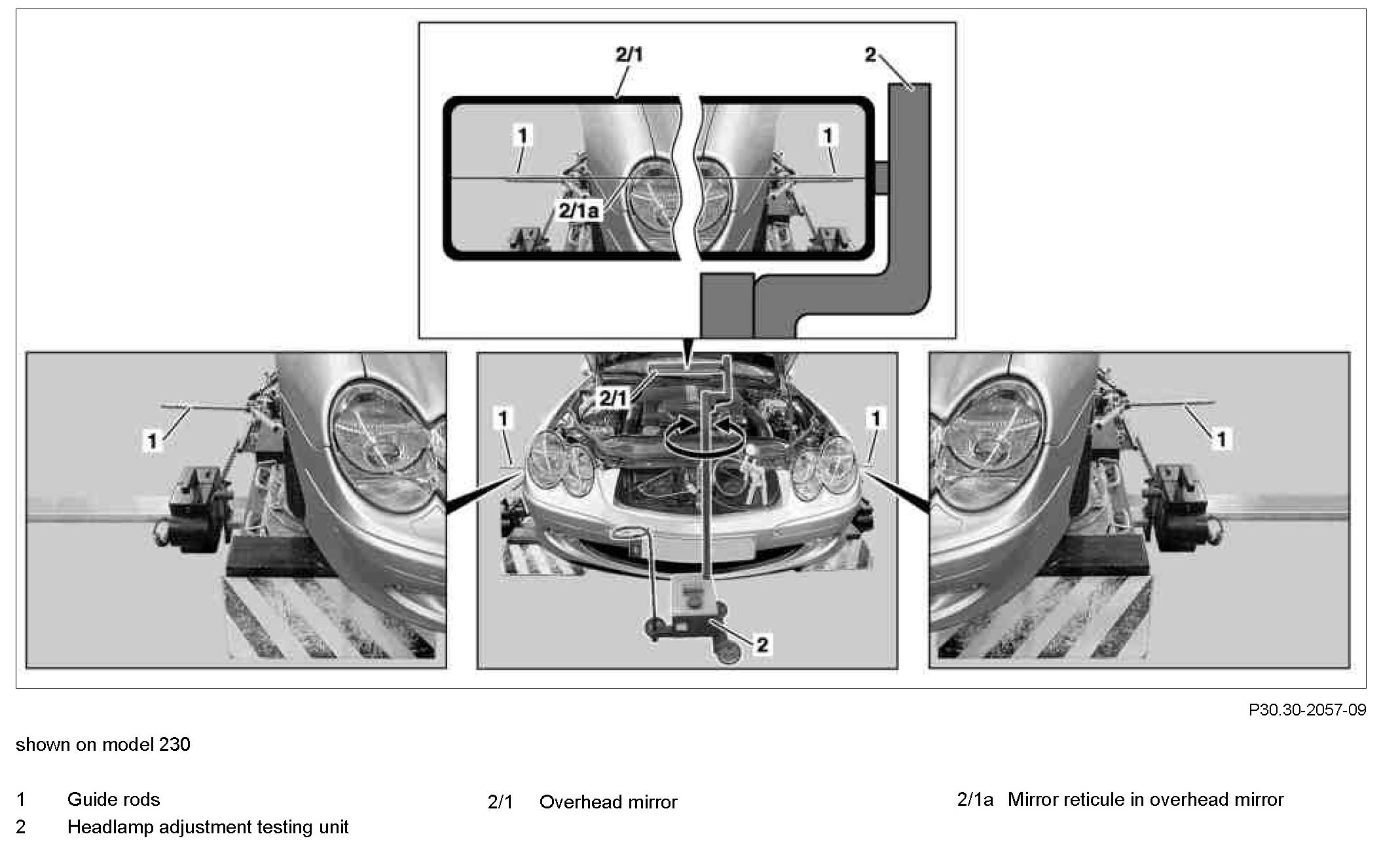 2/1
2
1
1
2/1a
1
2/1
1
1
1
2

P30.30-2057-09

shown on model 230

1 Guide rods
2 Headlamp adjustment testing unit

2/1 Overhead mirror

2/1a Mirror reticule in overhead mirror