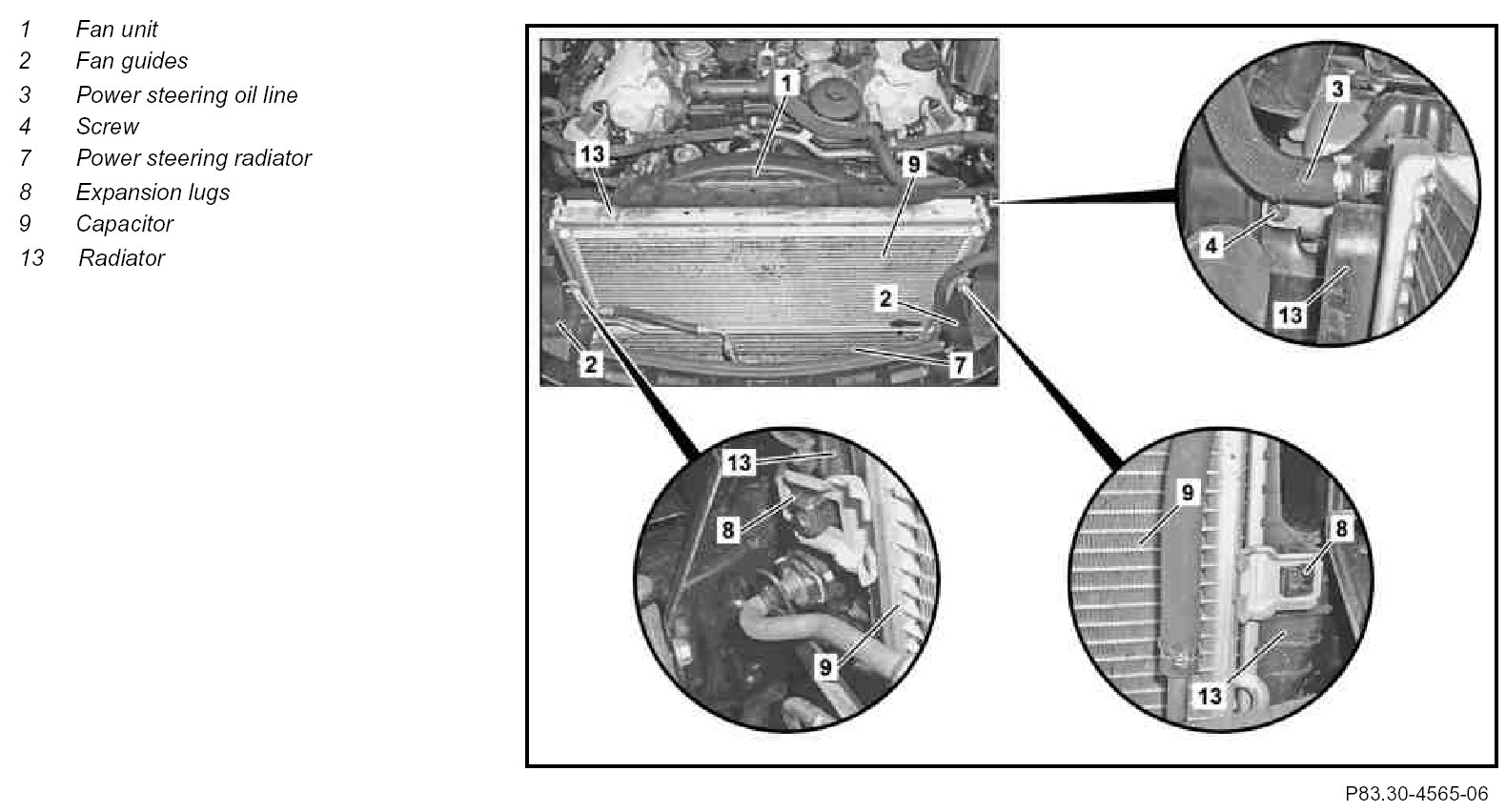 1 Fan unit
2 Fan guides
3 Power steering oil line
4 Screw
7 Power steering radiator
8 Expansion lugs
9 Capacitor
13 Radiator

1
13
9
2
2
7
3
4
13
13
8
9
9
8
13

P83.30-4565-06