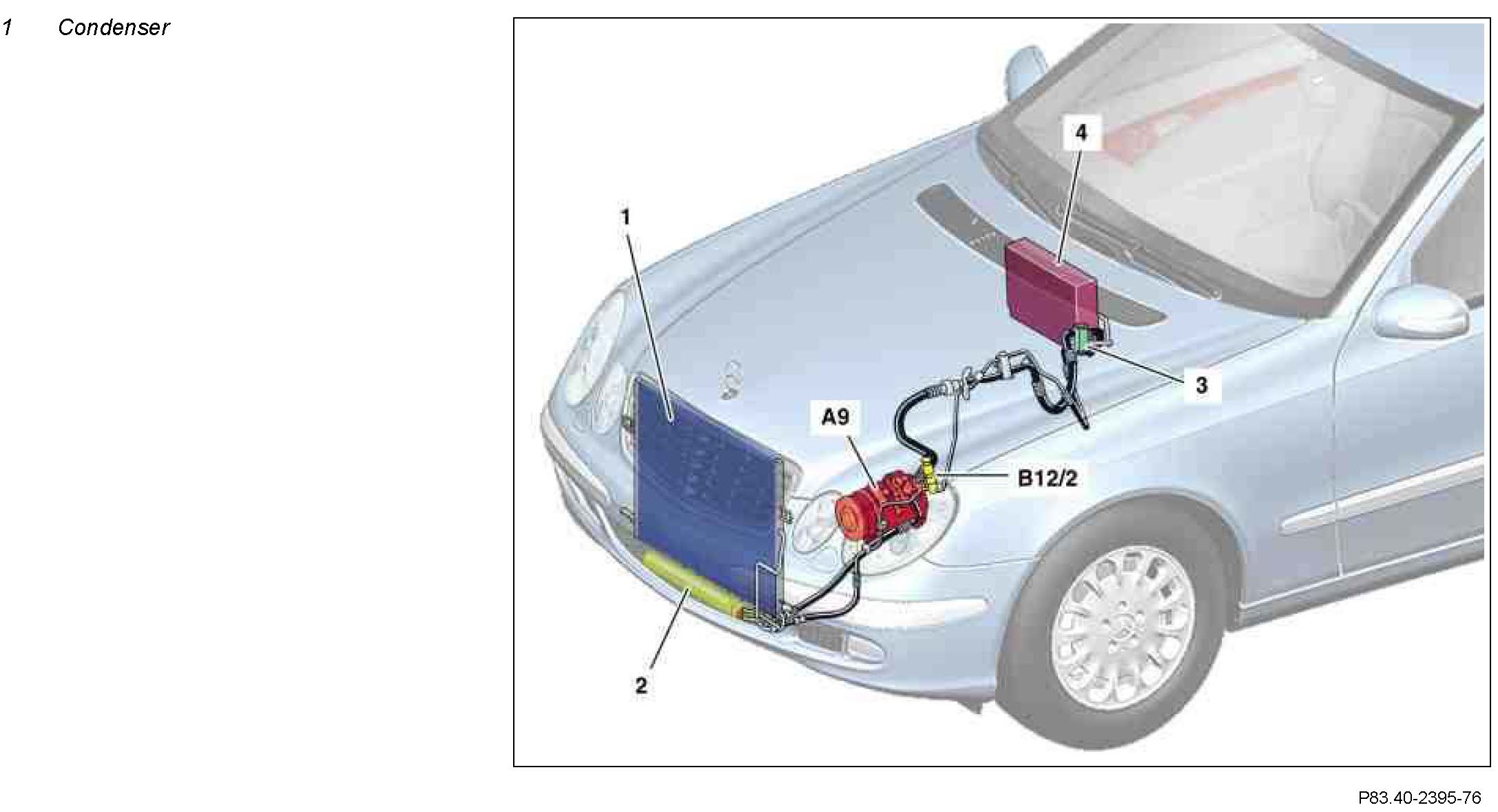 1 Condenser

4

1

3

A9

B12/2

2

P83.40-2395-76