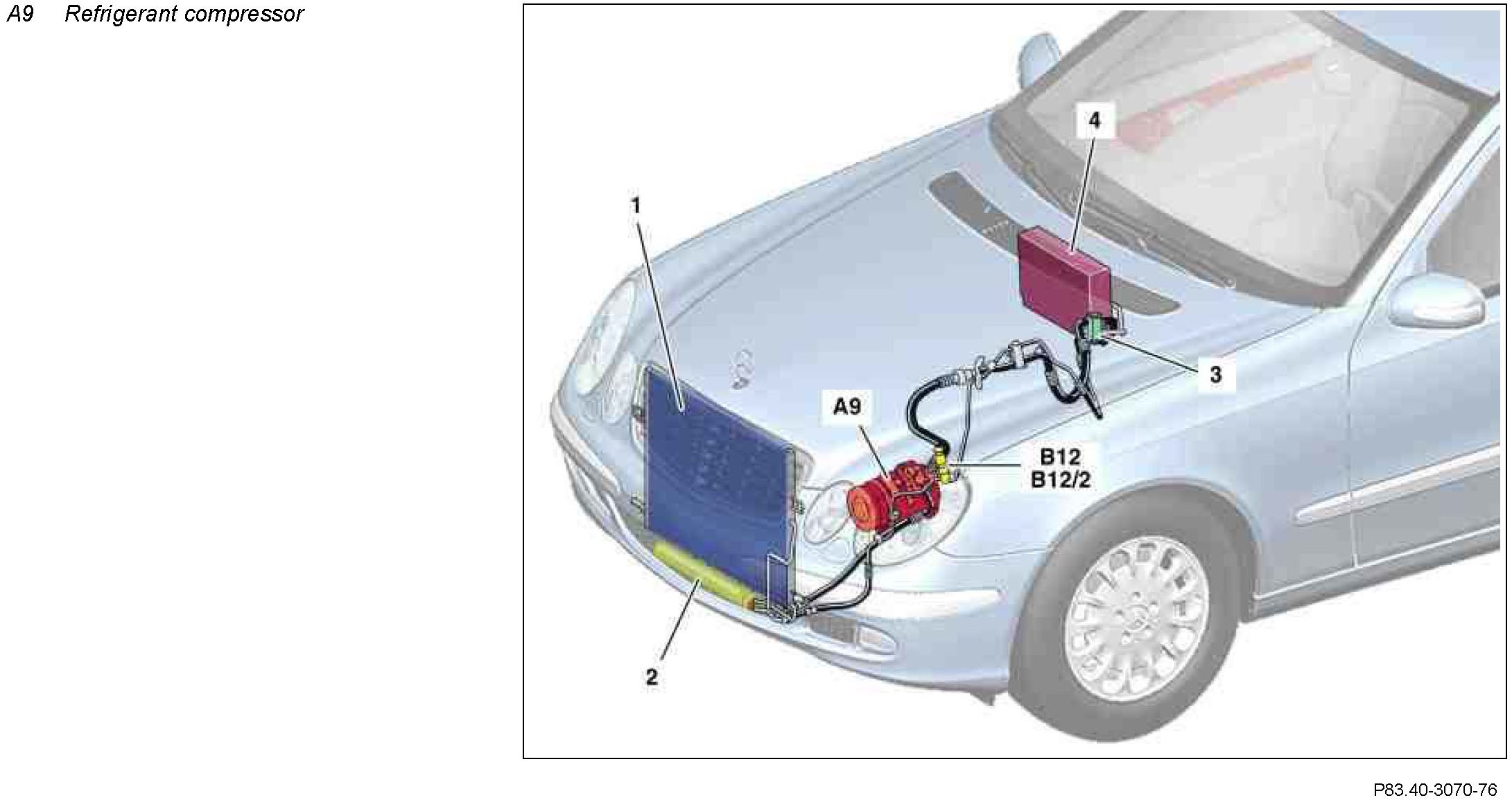 A9 Refrigerant compressor

4

1

3

A9

B12

B12/2

2

P83.40-3070-76