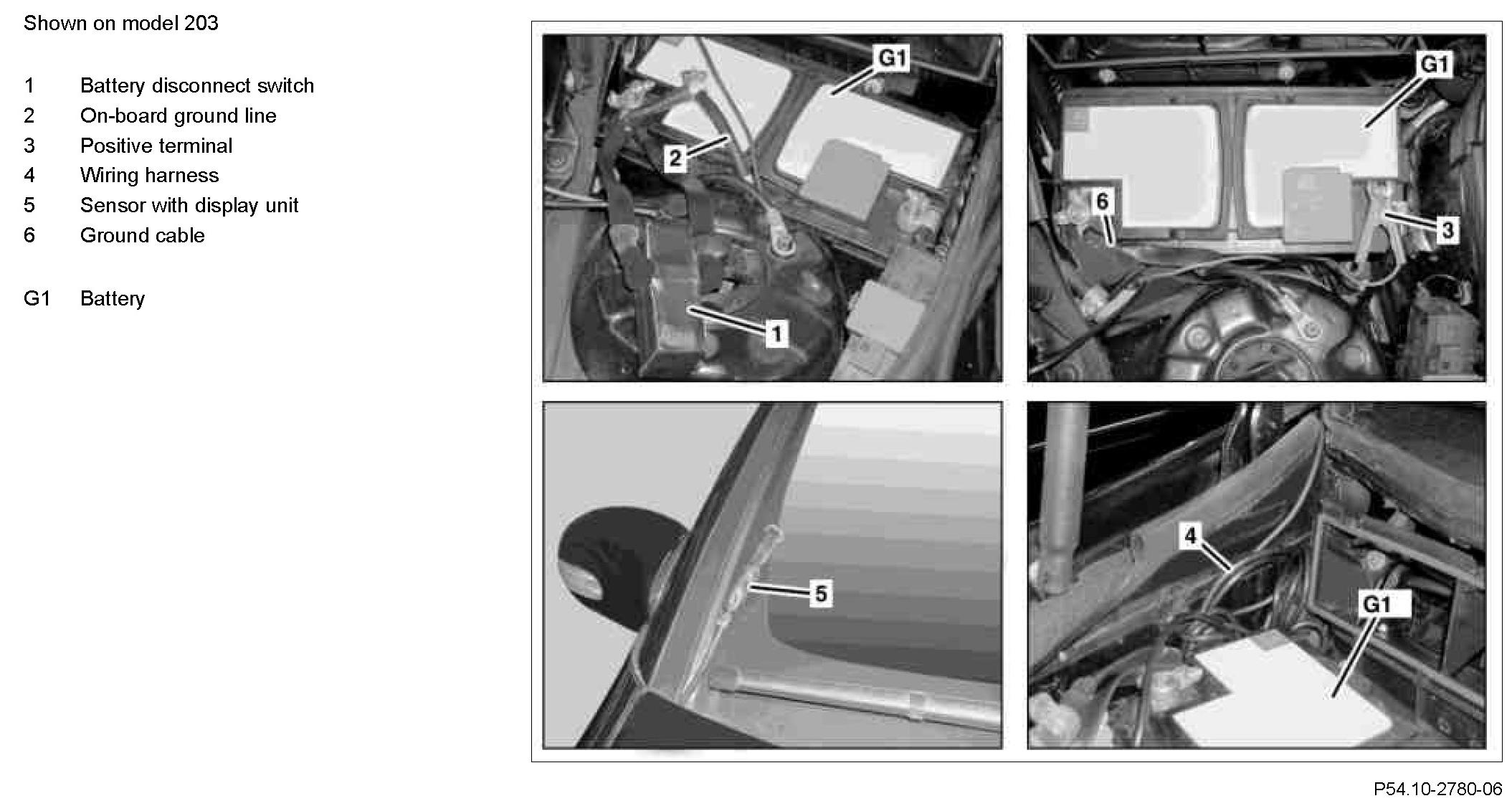 Shown on model 203

1 Battery disconnect switch
2 On-board ground line
3 Positive terminal
4 Wiring harness
5 Sensor with display unit
6 Ground cable

G1 Battery

G1
2
1

G1
6
3

5

4
G1

P54.10-2780-06