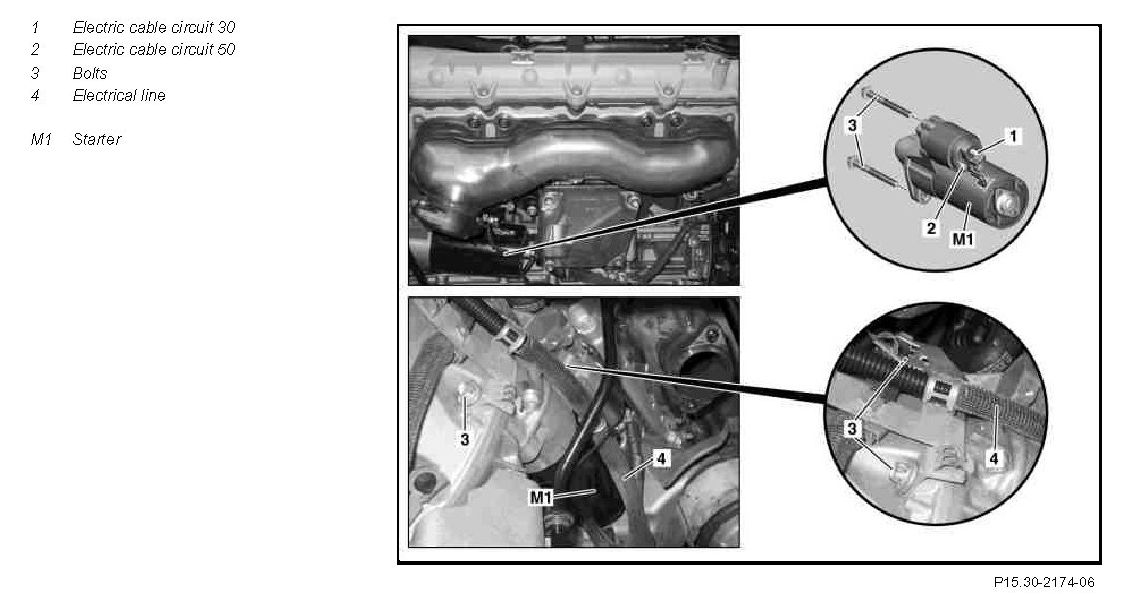 1 Electric cable circuit 30
2 Electric cable circuit 50
3 Bolts
4 Electrical line

M1 Starter

3
1
2
M1

3
4
M1
3
4

P15.30-2174-06