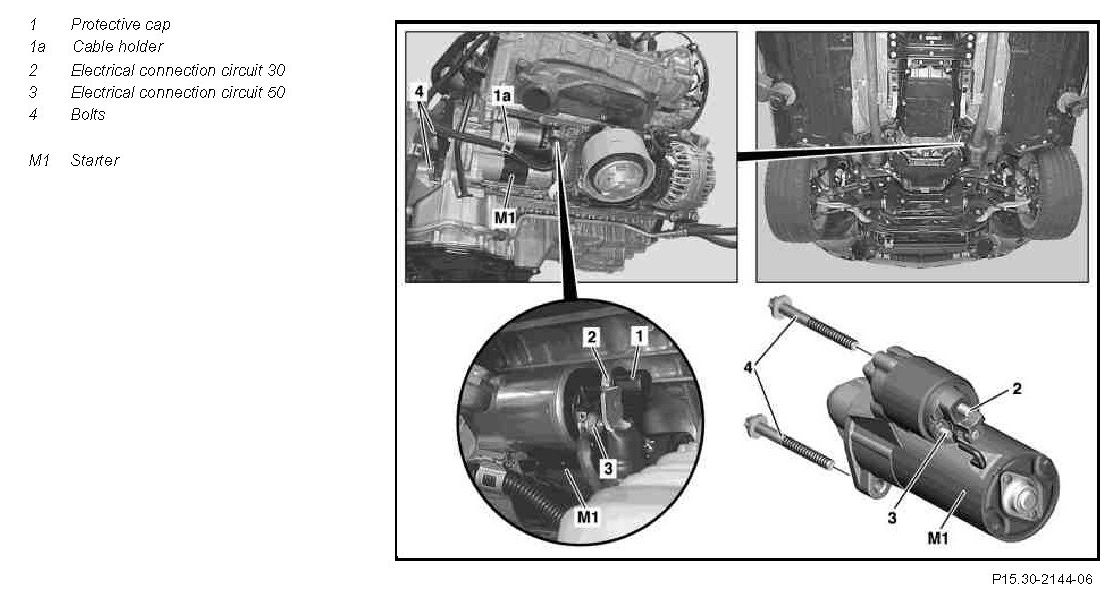 1 Protective cap
1a Cable holder
2 Electrical connection circuit 30
3 Electrical connection circuit 50
4 Bolts

M1 Starter

4
1a
M1
2
1
3
M1
4
2
3
M1

P15.30-2144-06