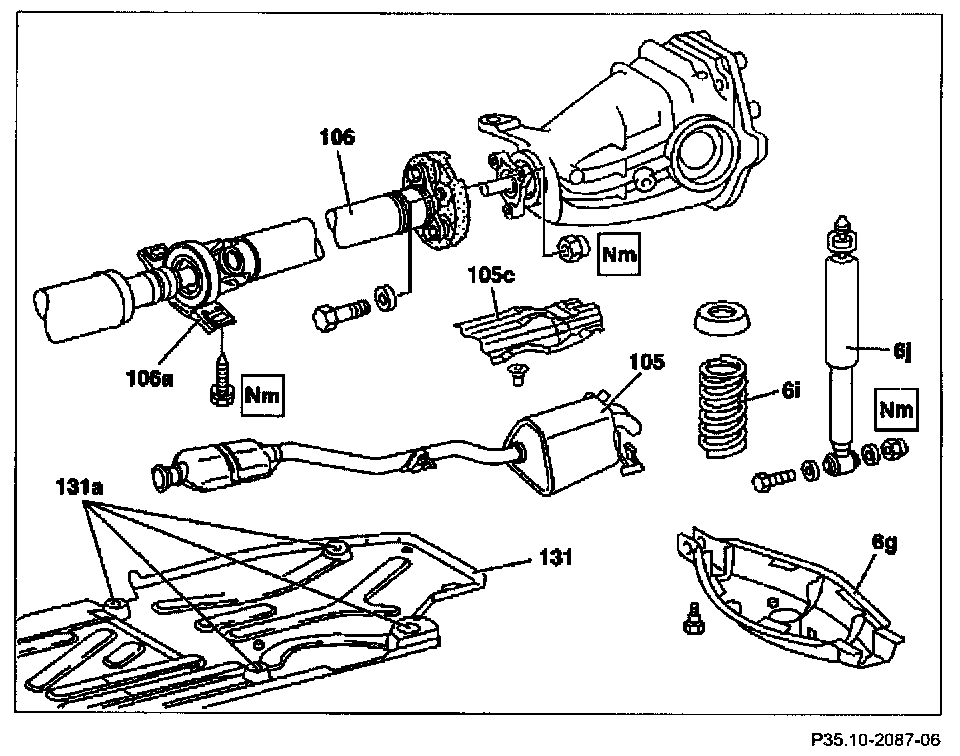 106
Nm
105c
106a
Nm
105
6j
6i
Nm
131a
131
6g
P35.10-2087-06