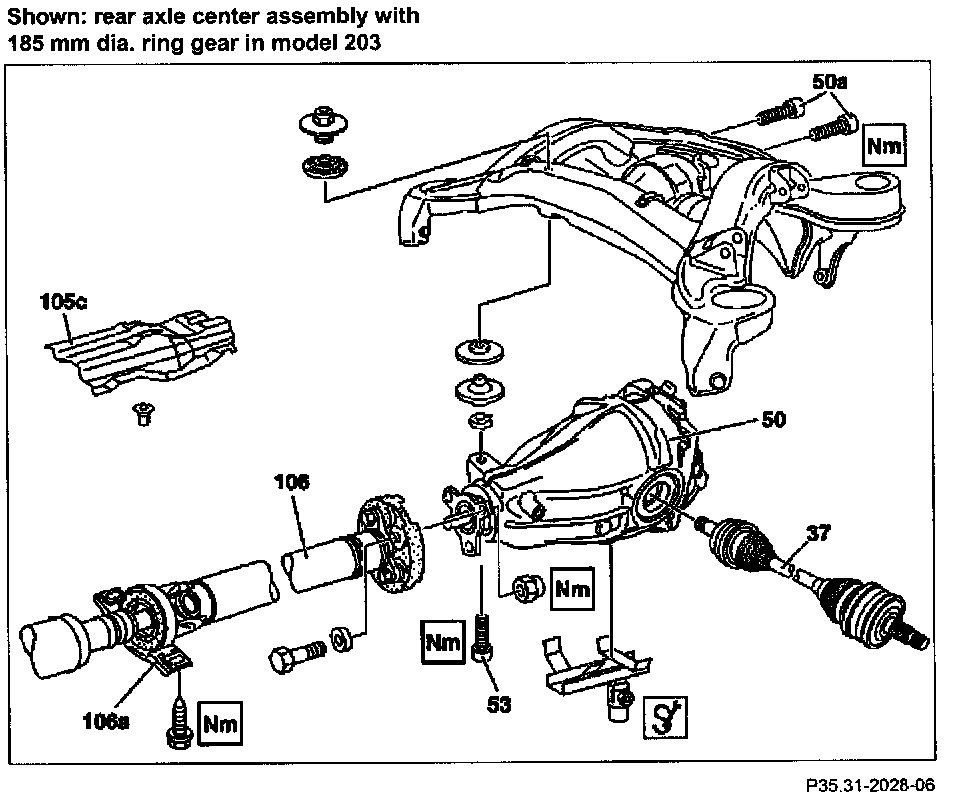 Shown: rear axle center assembly with
185 mm dia. ring gear in model 203

50a
Nm
105c
50
106
37
Nm
Nm
53
106a
Nm

P35.31-2028-06