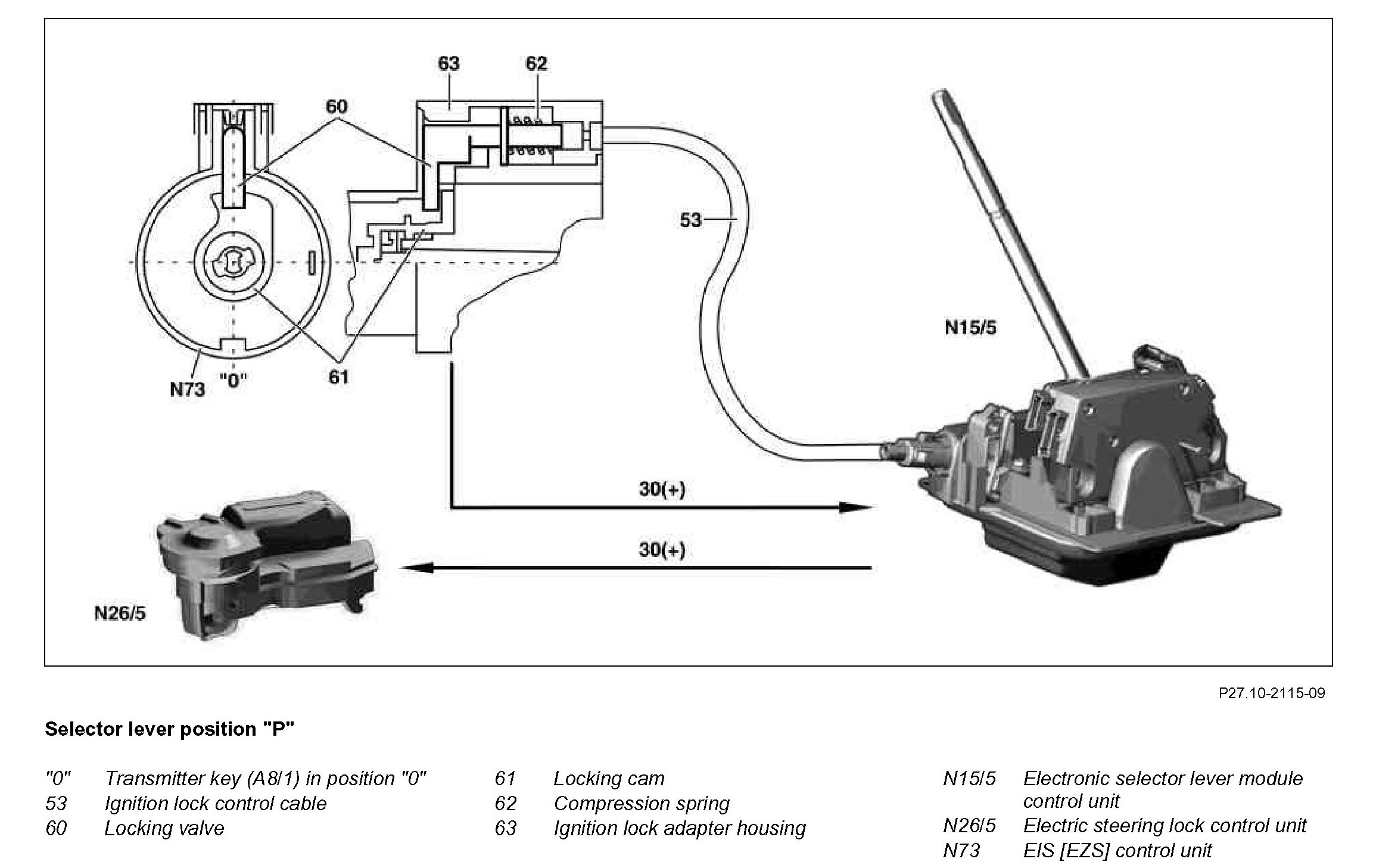 63
62
60
53
N15/5
N73
"0"
61
30(+)
30(+)
N26/5

P27.10-2115-09

Selector lever position "P"

"0" Transmitter key (A8/1) in position "0"
53 Ignition lock control cable
60 Locking valve

61 Locking cam
62 Compression spring
63 Ignition lock adapter housing

N15/5 Electronic selector lever module control unit
N26/5 Electric steering lock control unit
N73 EIS [EZS] control unit