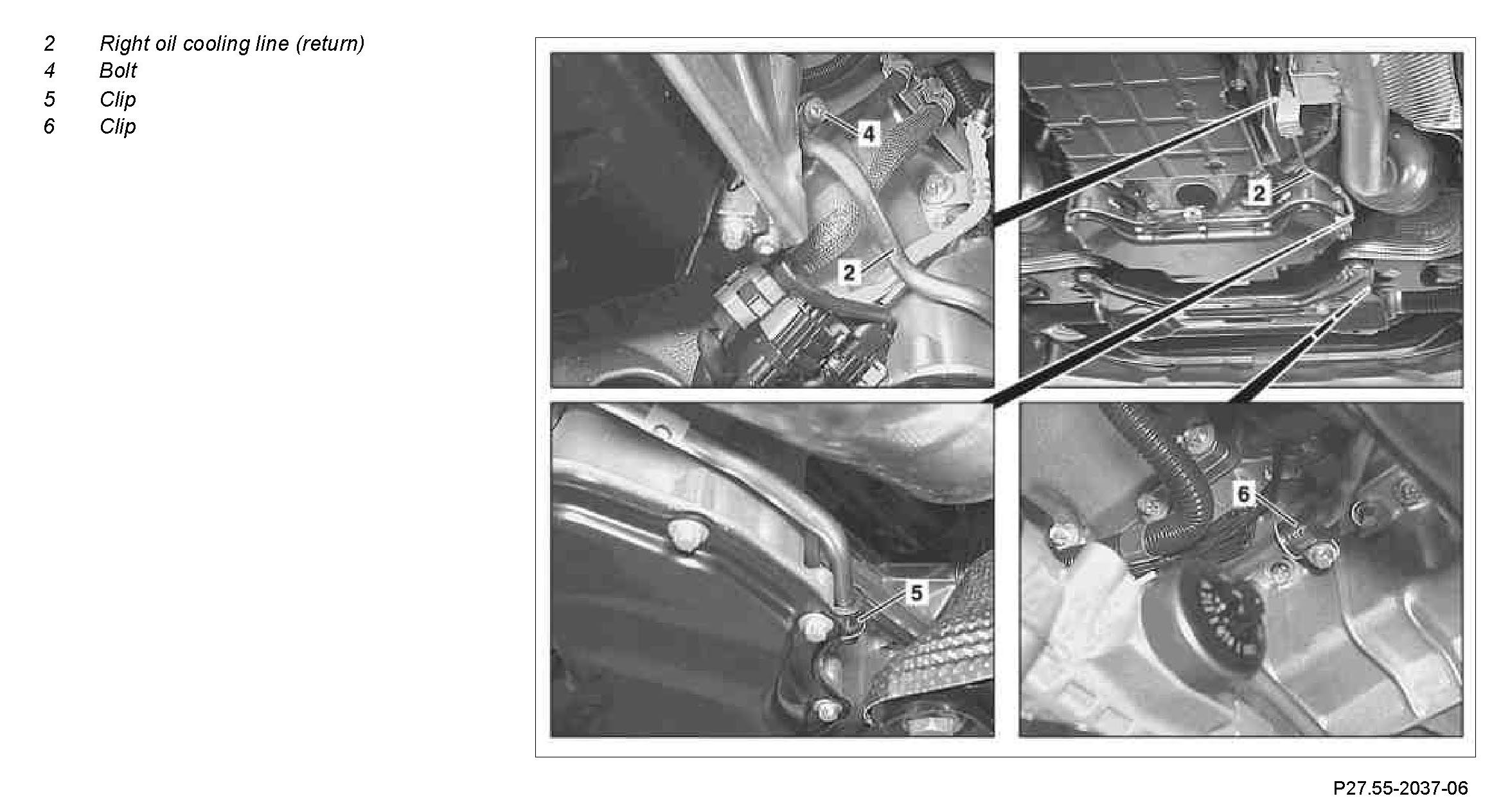 2 Right oil cooling line (return)
4 Bolt
5 Clip
6 Clip

4

2

2

5

6

P27.55-2037-06