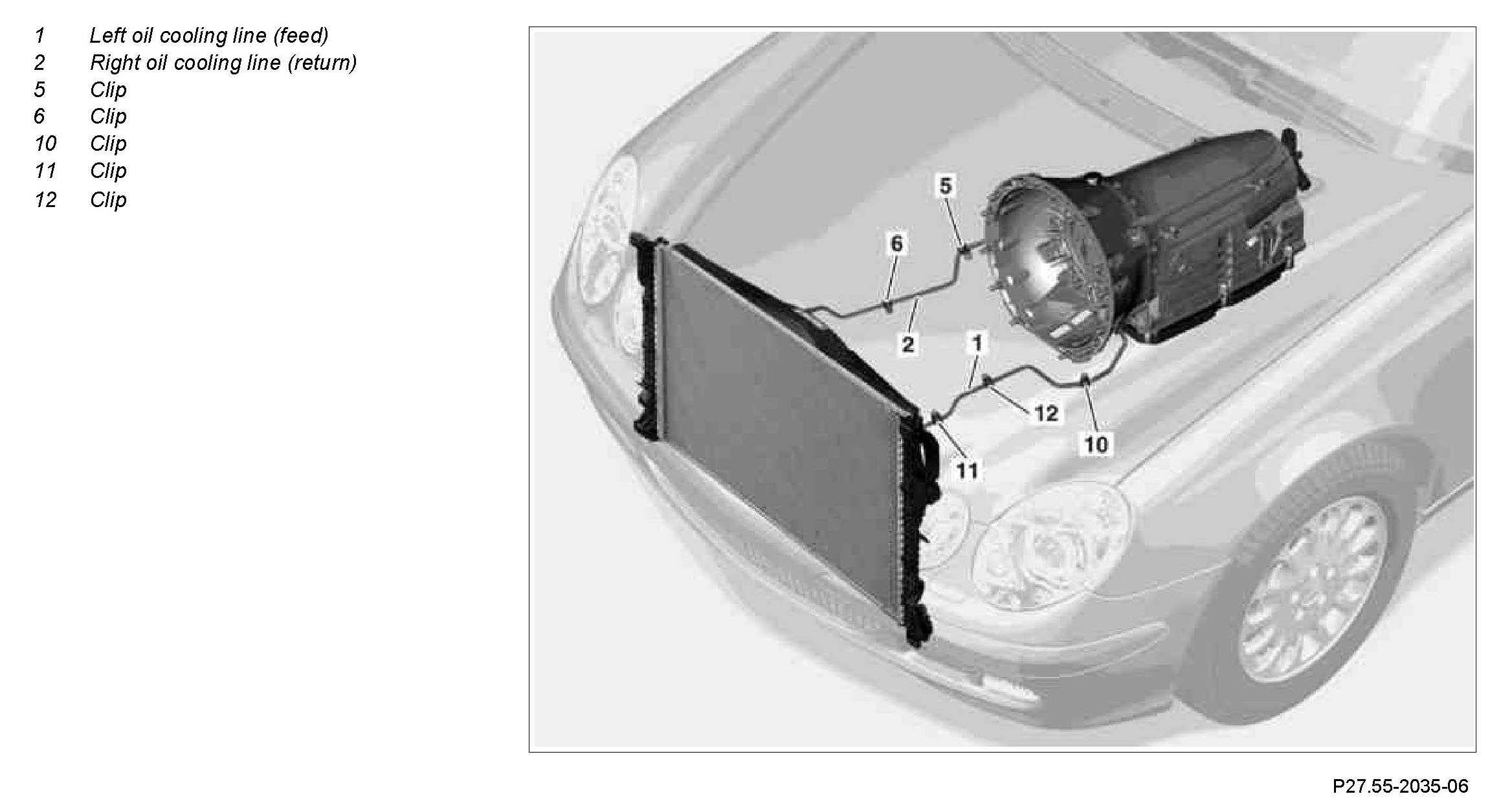 1 Left oil cooling line (feed)
2 Right oil cooling line (return)
5 Clip
6 Clip
10 Clip
11 Clip
12 Clip

5
6
2
1
12
10
11

P27.55-2035-06