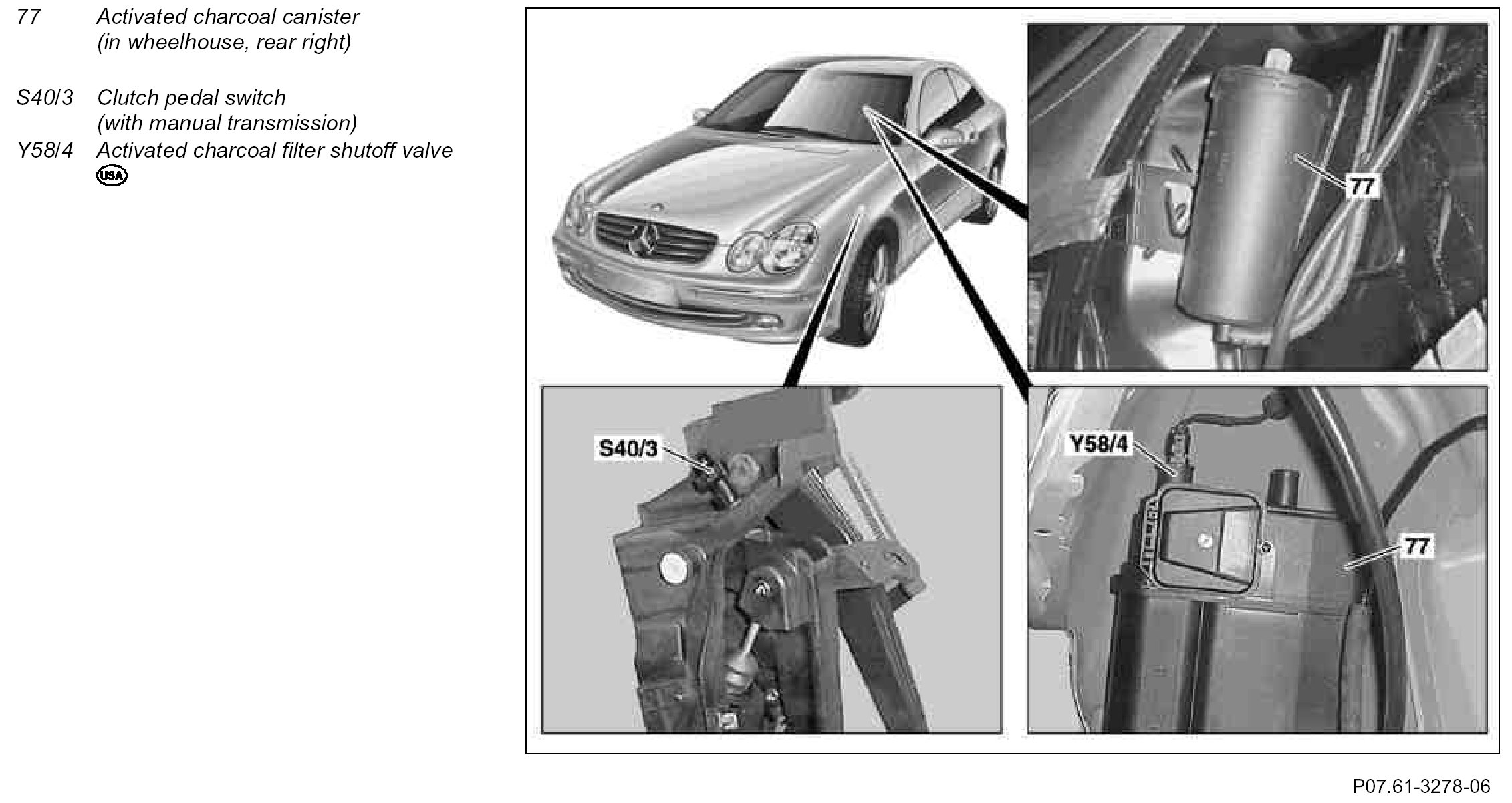 77 Activated charcoal canister (in wheelhouse, rear right)

S40/3 Clutch pedal switch (with manual transmission)

Y58/4 Activated charcoal filter shutoff valve
USA

77

S40/3

Y58/4

77

P07.61-3278-06