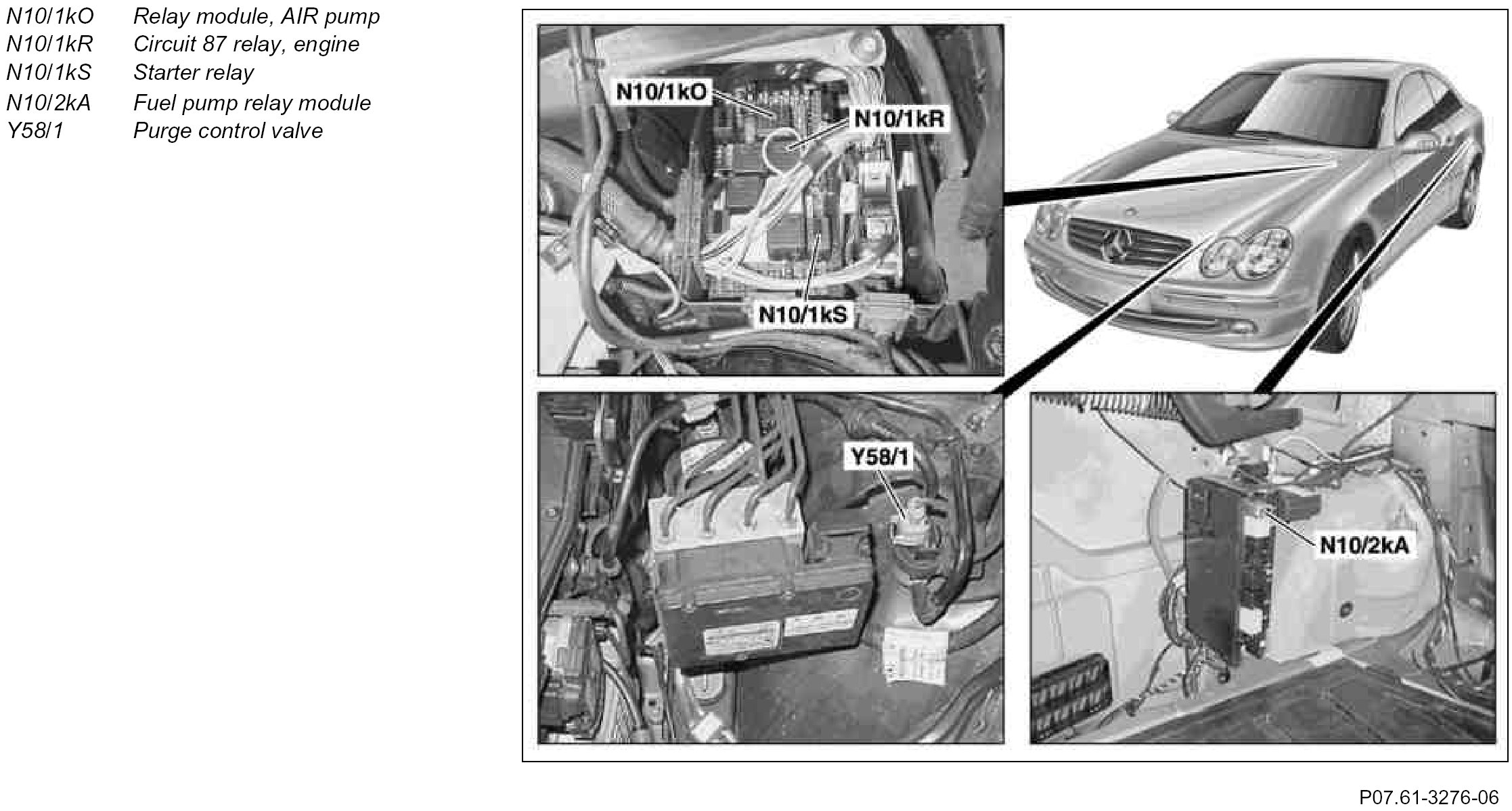 N10/1kO Relay module, AIR pump
N10/1kR Circuit 87 relay, engine
N10/1kS Starter relay
N10/2kA Fuel pump relay module
Y58/1 Purge control valve

N10/1kO
N10/1kR
N10/1kS
Y58/1
N10/2kA

P07.61-3276-06