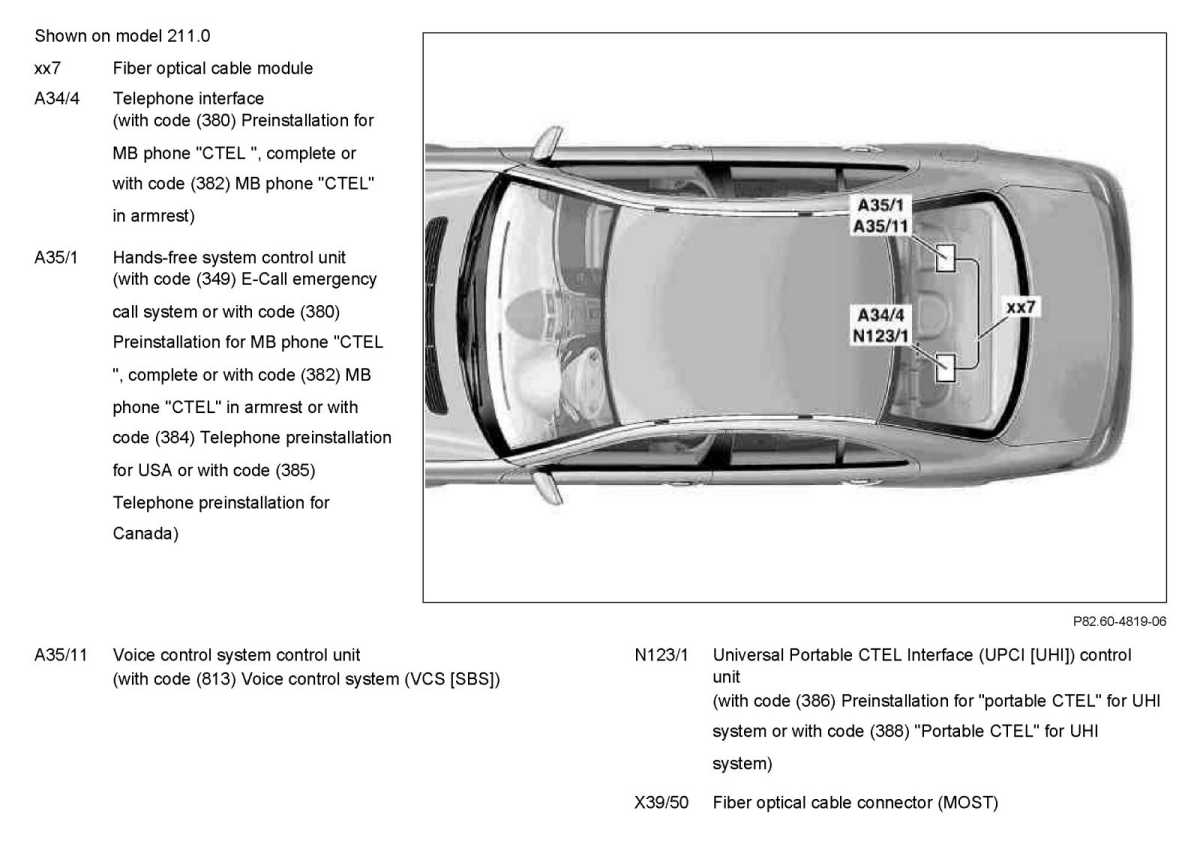 Shown on model 211.0

xx7 Fiber optical cable module

A34/4 Telephone interface (with code (380) Preinstallation for MB phone "CTEL ", complete or with code (382) MB phone "CTEL" in armrest)

A35/1 Hands-free system control unit (with code (349) E-Call emergency call system or with code (380) Preinstallation for MB phone "CTEL ", complete or with code (382) MB phone "CTEL" in armrest or with code (384) Telephone preinstallation for USA or with code (385) Telephone preinstallation for Canada)

A35/1
A35/11
A34/4
N123/1
xx7

P82.60-4819-06

A35/11 Voice control system control unit (with code (813) Voice control system (VCS [SBS])

N123/1 Universal Portable CTEL Interface (UPCI [UHI]) control unit (with code (386) Preinstallation for "portable CTEL" for UHI system or with code (388) "Portable CTEL" for UHI system)

X39/50 Fiber optical cable connector (MOST)