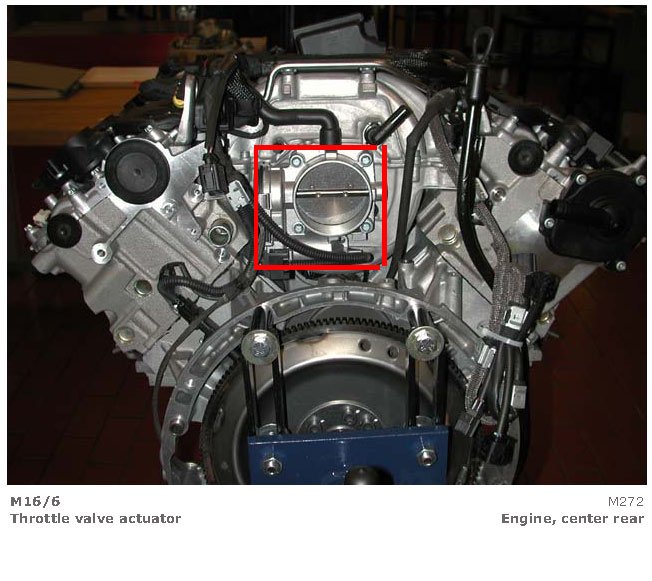 M16/6
Throttle valve actuator

M272
Engine, center rear