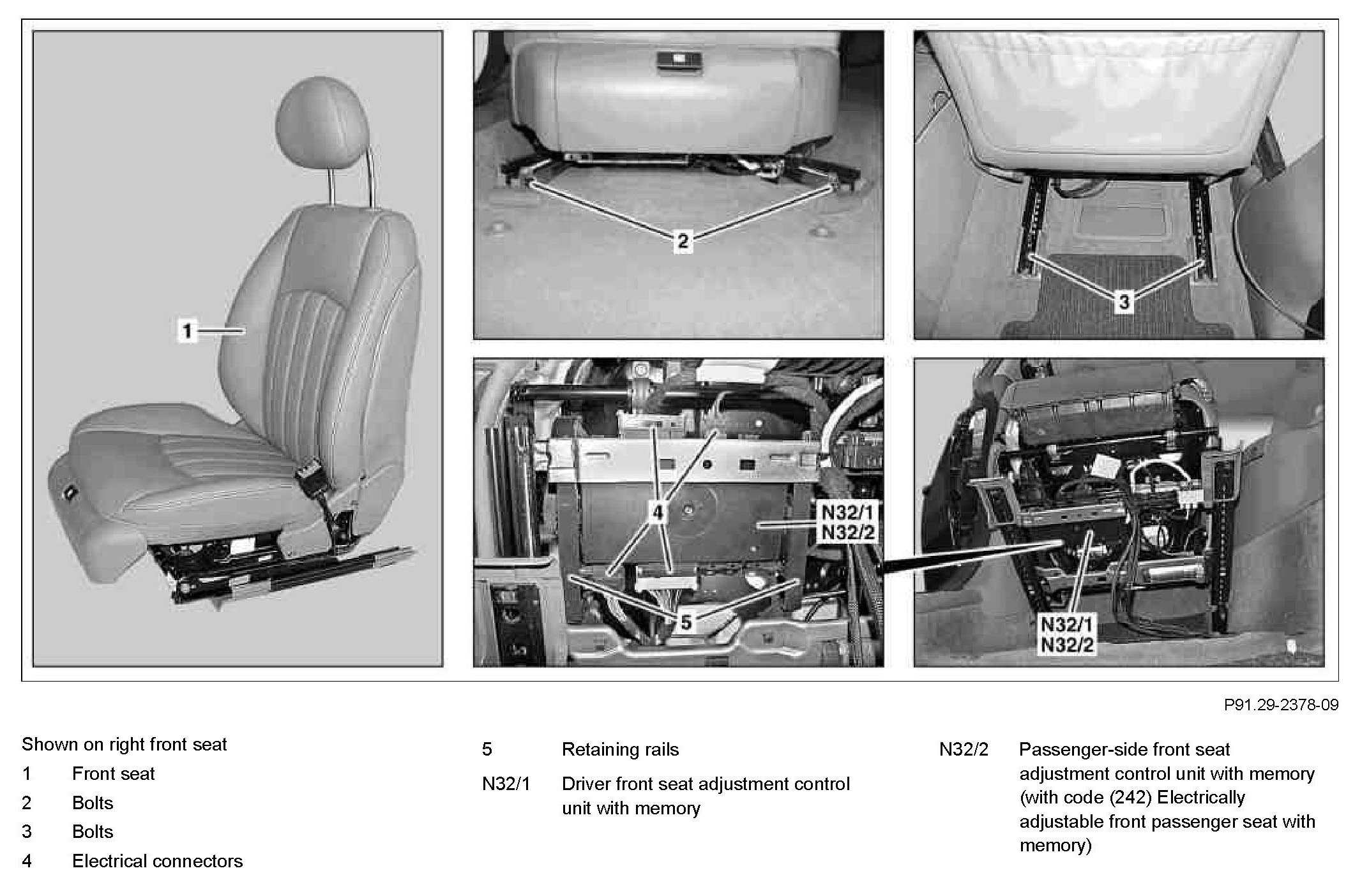 1

2

3

4

N32/1
N32/2

5

N32/1
N32/2

P91.29-2378-09

Shown on right front seat

1 Front seat

2 Bolts

3 Bolts

4 Electrical connectors

5 Retaining rails

N32/1 Driver front seat adjustment control unit with memory

N32/2 Passenger-side front seat adjustment control unit with memory (with code (242) Electrically adjustable front passenger seat with memory)