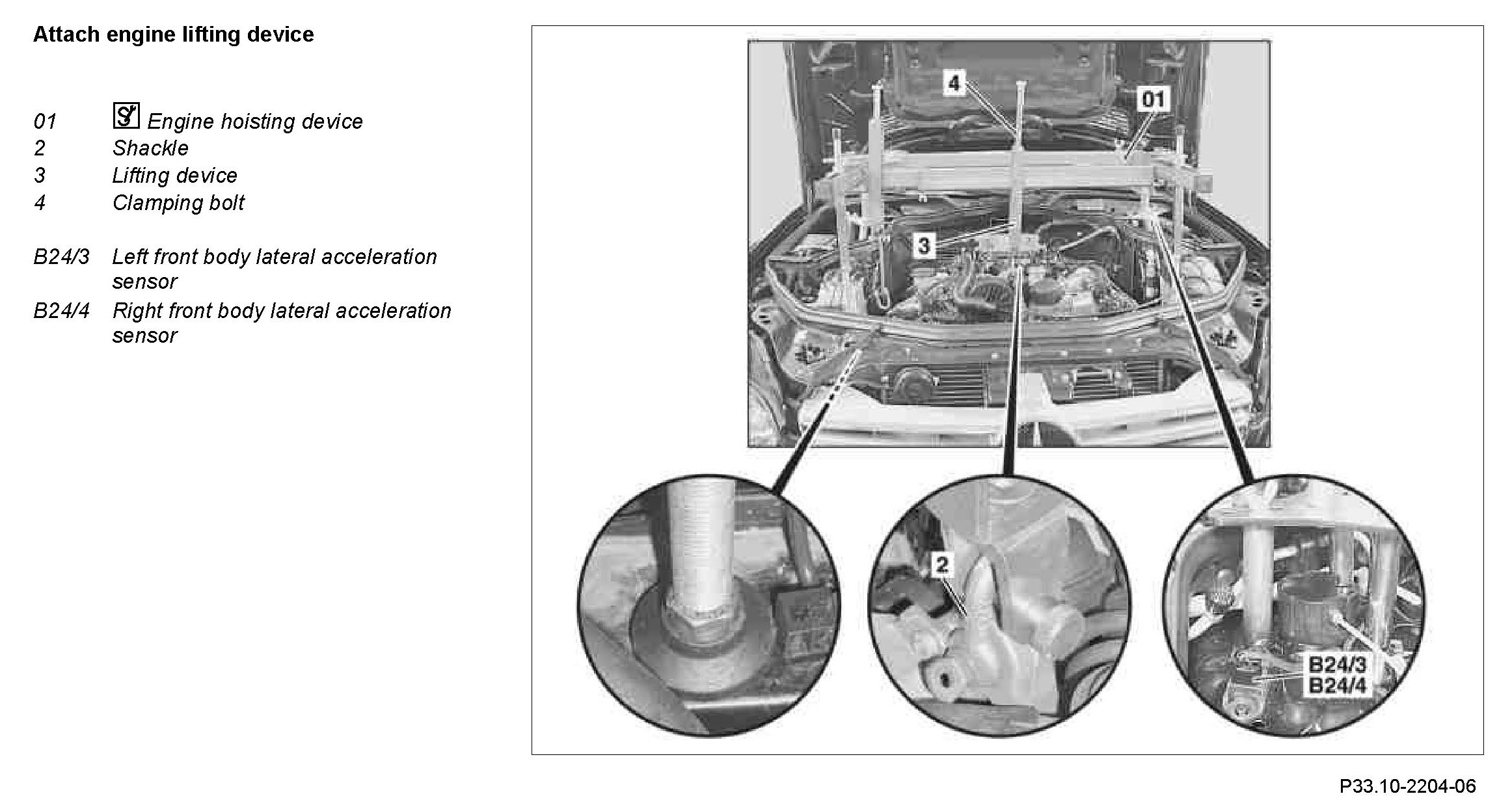 Attach engine lifting device

01 Engine hoisting device
2 Shackle
3 Lifting device
4 Clamping bolt

B24/3 Left front body lateral acceleration sensor
B24/4 Right front body lateral acceleration sensor

4
01
3
2
B24/3
B24/4

P33.10-2204-06