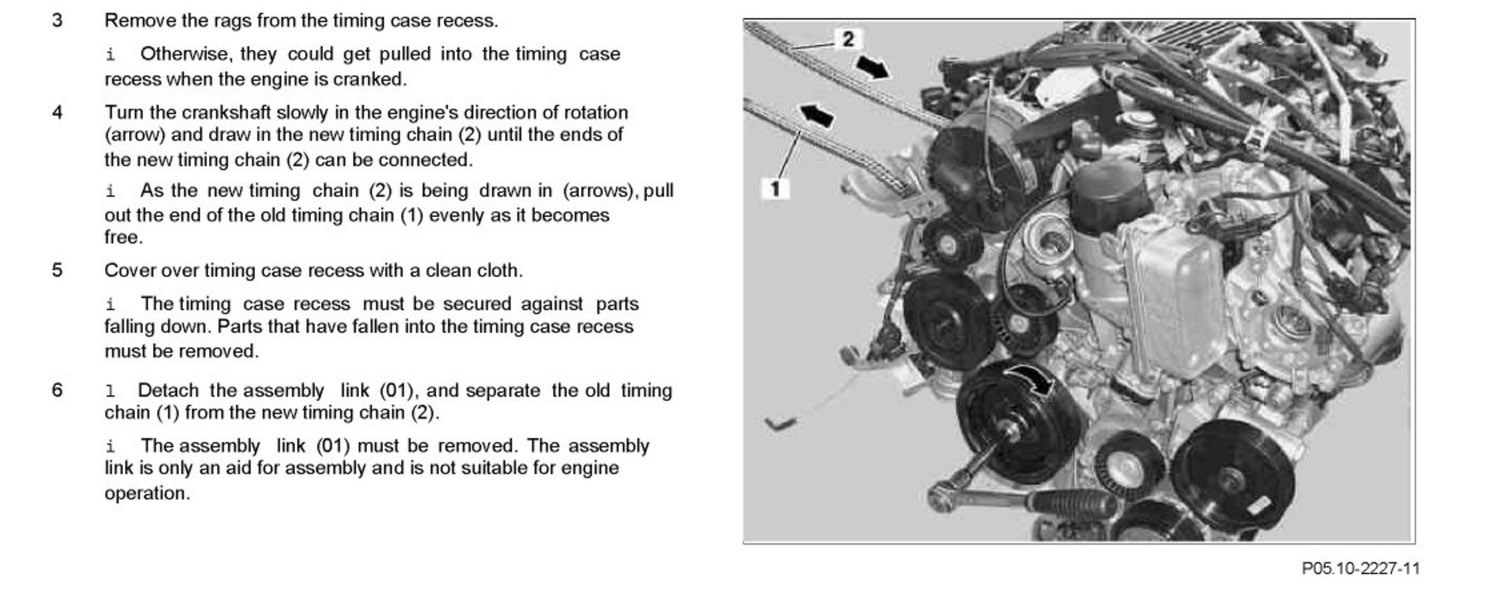 3 Remove the rags from the timing case recess.

i Otherwise, they could get pulled into the timing case recess when the engine is cranked.

4 Turn the crankshaft slowly in the engine's direction of rotation (arrow) and draw in the new timing chain (2) until the ends of the new timing chain (2) can be connected.

i As the new timing chain (2) is being drawn in (arrows), pull out the end of the old timing chain (1) evenly as it becomes free.

5 Cover over timing case recess with a clean cloth.

i The timing case recess must be secured against parts falling down. Parts that have fallen into the timing case recess must be removed.

6 l Detach the assembly link (01), and separate the old timing chain (1) from the new timing chain (2).

i The assembly link (01) must be removed. The assembly link is only an aid for assembly and is not suitable for engine operation.

2

1

P05.10-2227-11